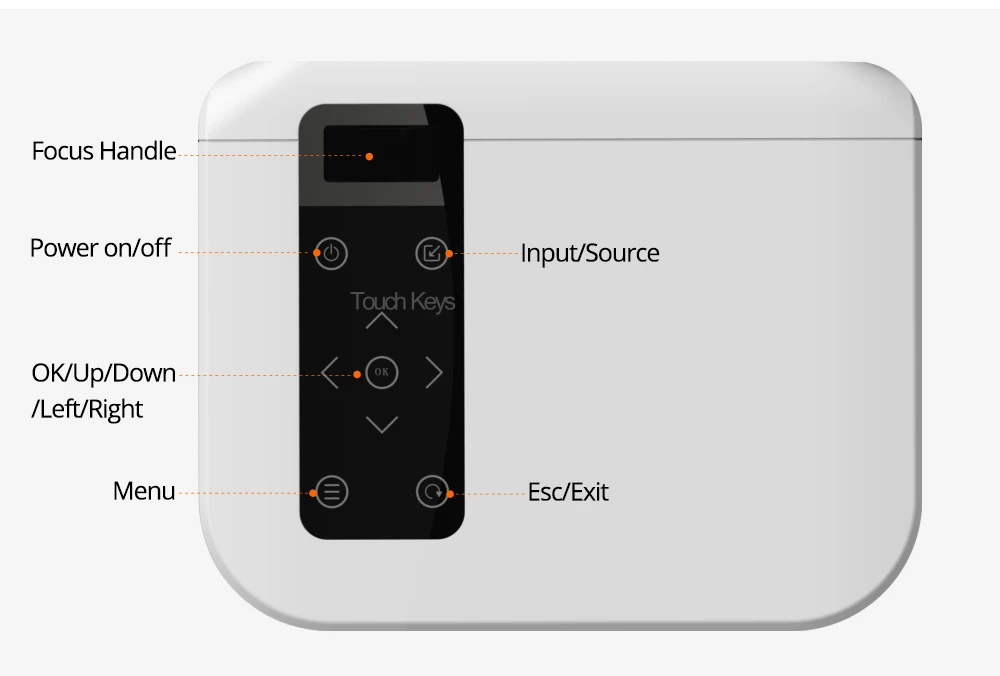 Focus Handle

Power on/off

Input/Source

Touch Keys

OK/Up/Down /Left/Right

OK

Menu

Esc/Exit