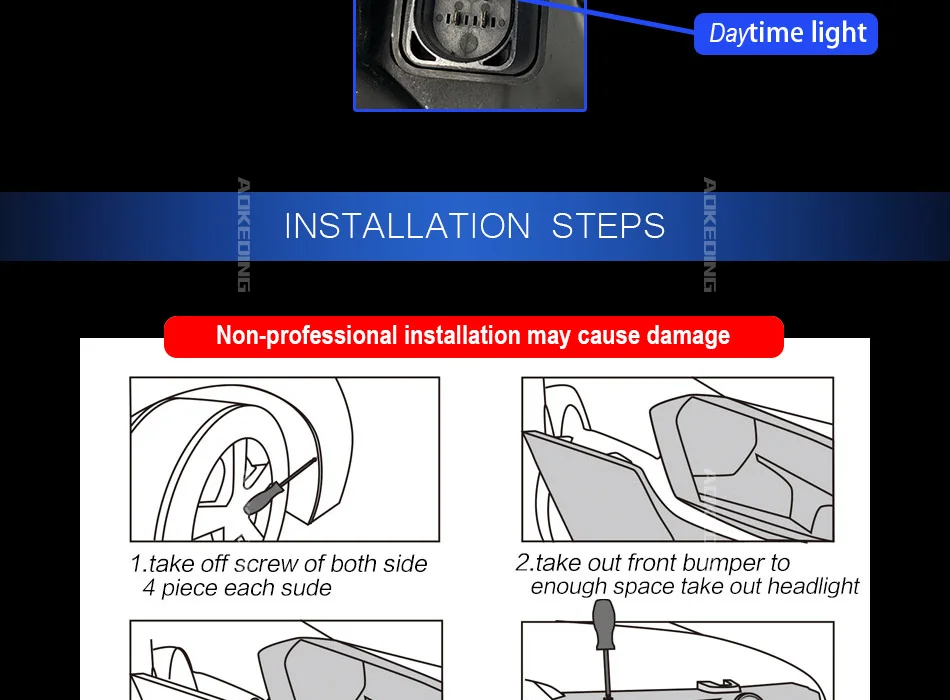 Daytime light

AOKEDING

INSTALLATION STEPS

AOKEDING

Non-professional installation may cause damage

1.take off screw of both side
4 piece each sude

2.take out front bumper to
enough space take out headlight