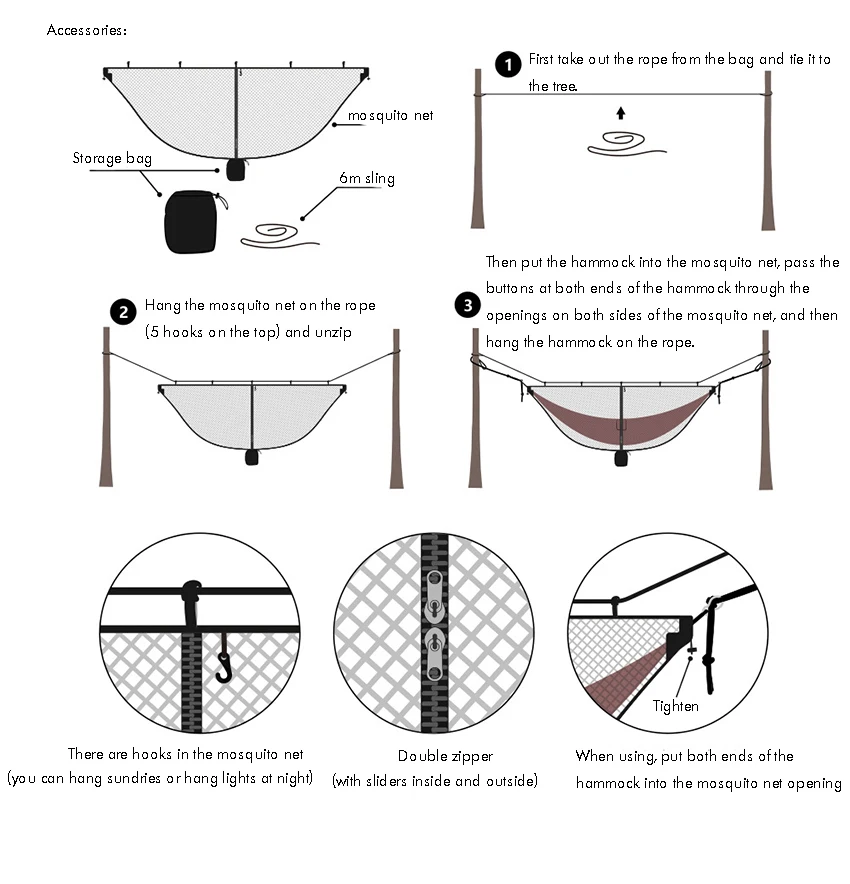 Accessories:

mosquito net

Storage bag

6m sling

1 First take out the rope from the bag and tie it to the tree.

2 Hang the mosquito net on the rope (5 hooks on the top) and unzip

3 Then put the hammock into the mosquito net, pass the buttons at both ends of the hammock through the openings on both sides of the mosquito net, and then hang the hammock on the rope.

Tighten

There are hooks in the mosquito net (you can hang sundries or hang lights at night)

Double zipper (with sliders inside and outside)

When using, put both ends of the hammock into the mosquito net opening