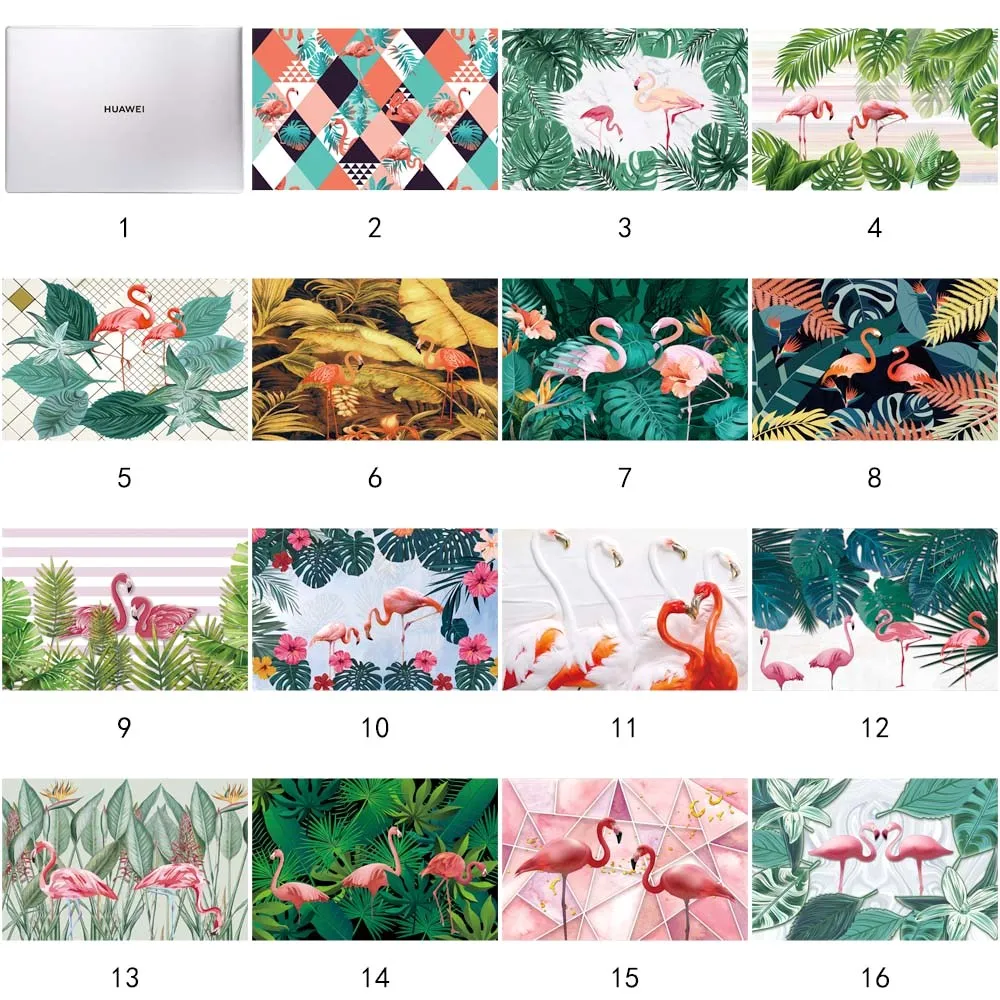 HUAWEI

1

2

3

4

5

6

7

8

9

10

11

12

13

14

15

16