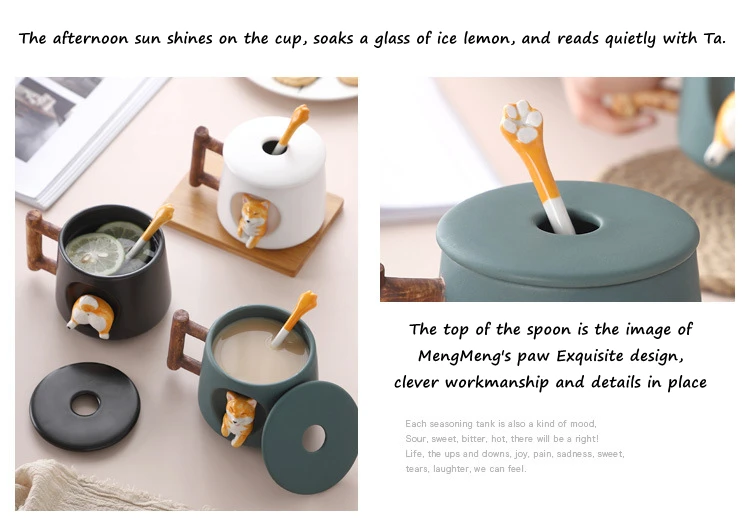 The afternoon sun shines on the cup, soaks a glass of ice lemon, and reads quietly with Ta.

The top of the spoon is the image of MengMeng's paw Exquisite design, clever workmanship and details in place

Each seasoning tank is also a kind of mood,
Sour, sweet, bitter, hot, there will be a right!
Life, the ups and downs, joy, pain, sadness, sweet, tears, laughter, we can feel.