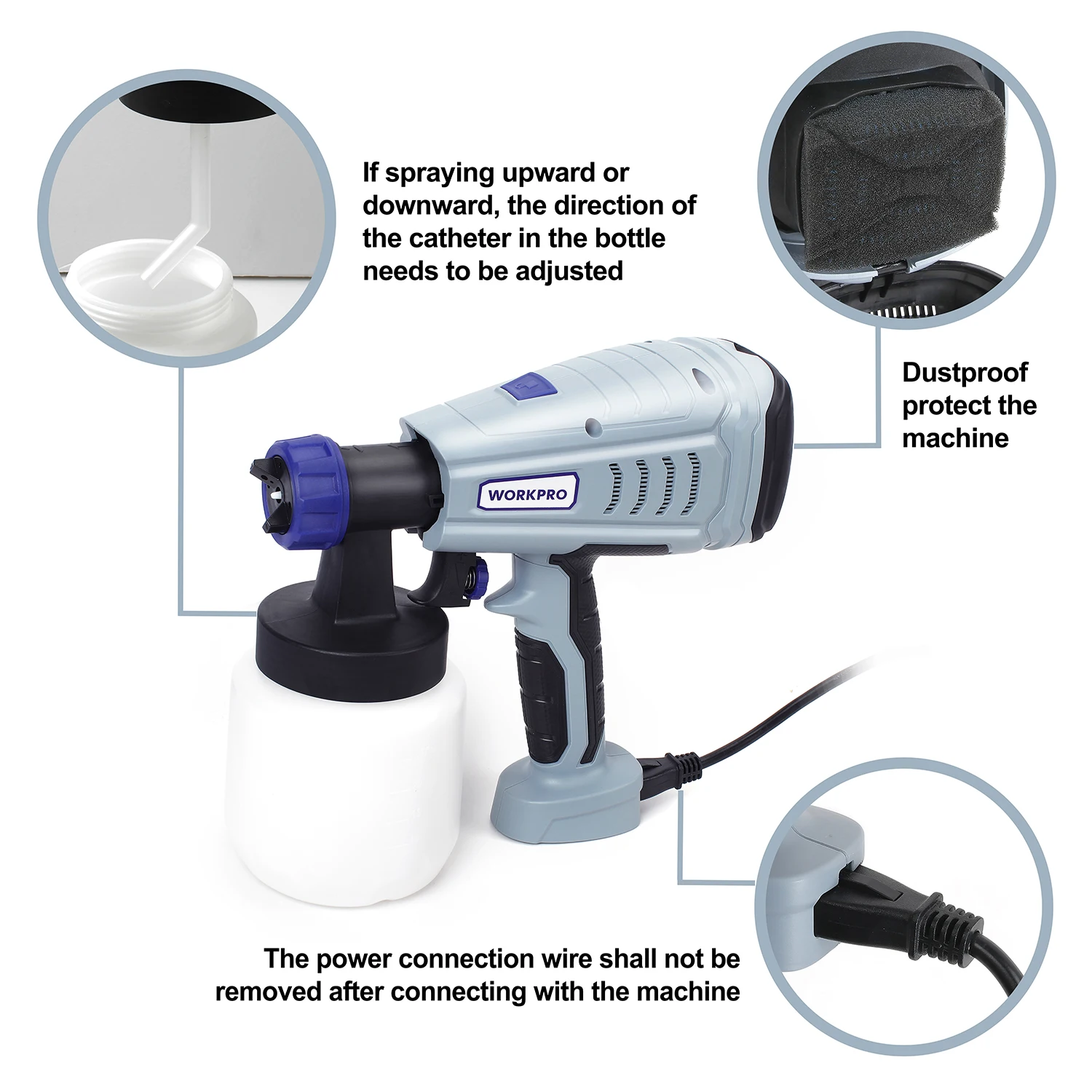 If spraying upward or downward, the direction of the catheter in the bottle needs to be adjusted

Dustproof protect the machine

WORKPRO

The power connection wire shall not be removed after connecting with the machine