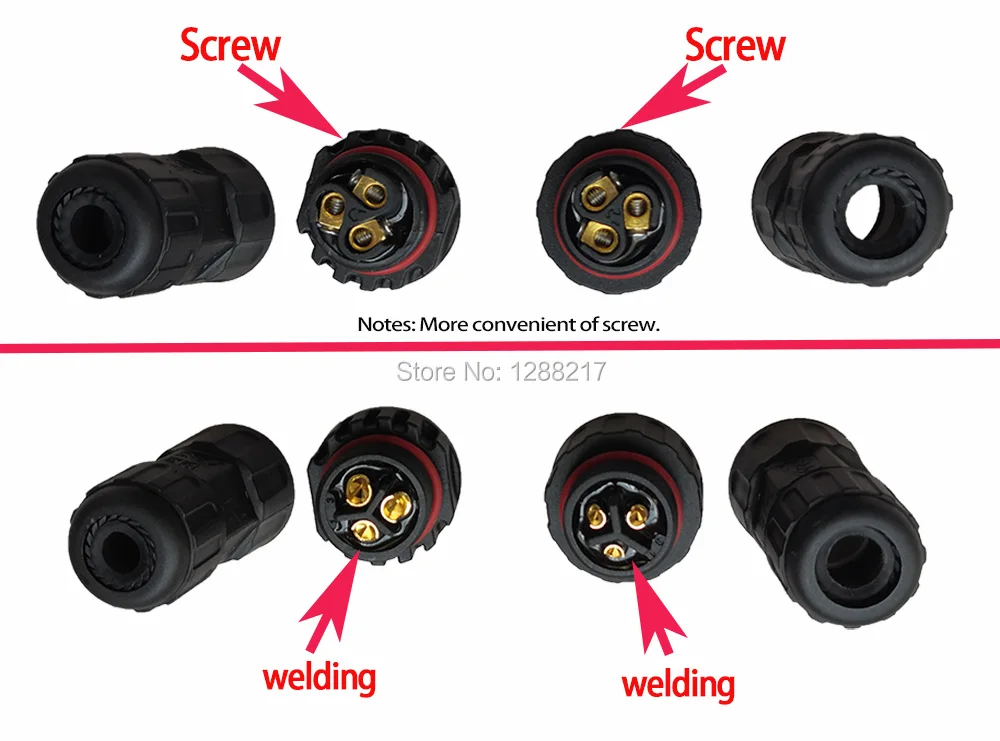 Screw

Screw

Notes: More convenient of screw.

Store No: 1288217

welding

welding