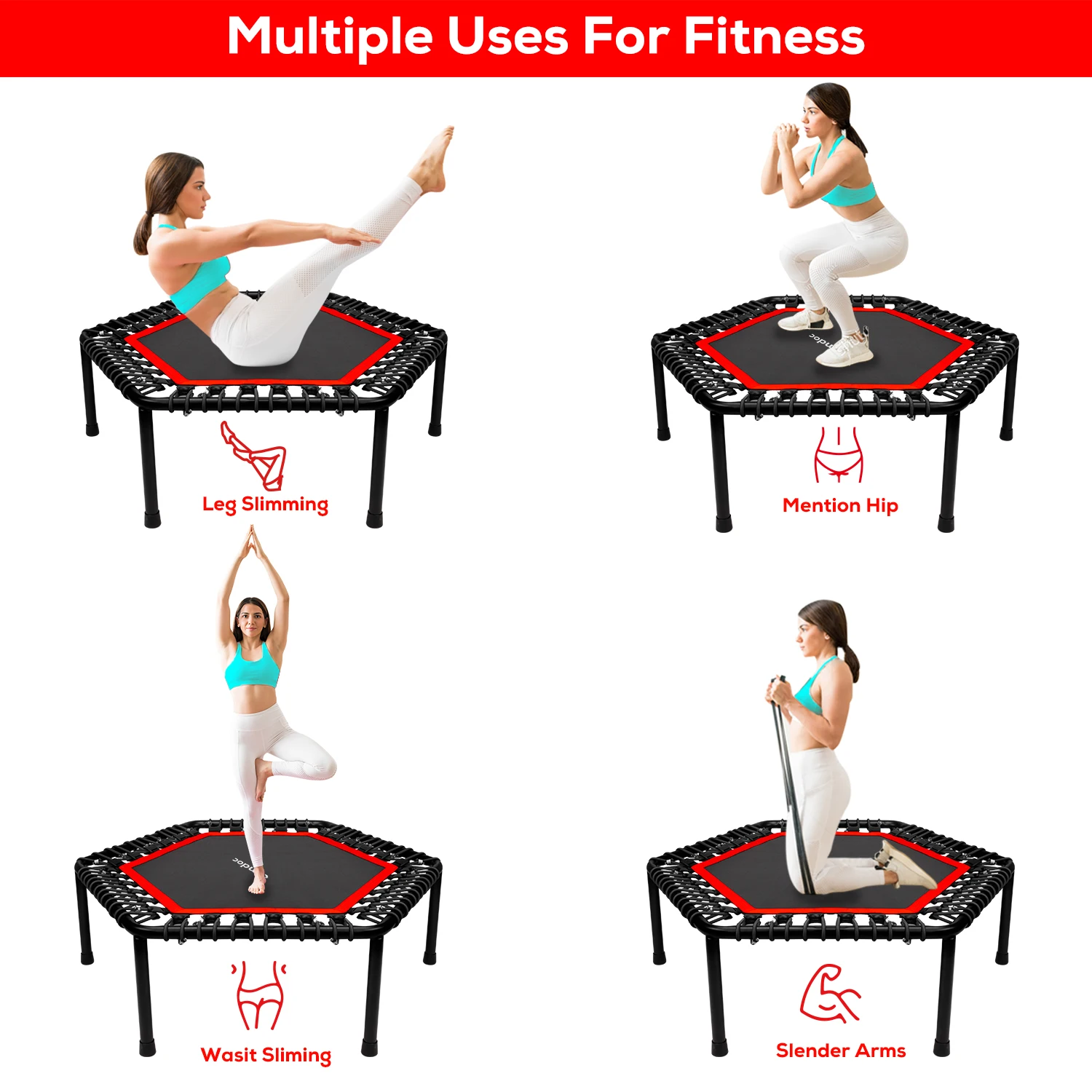 Multiple Uses For Fitness

Leg Slimming

Mention Hip

Wasit Sliming

Slender Arms