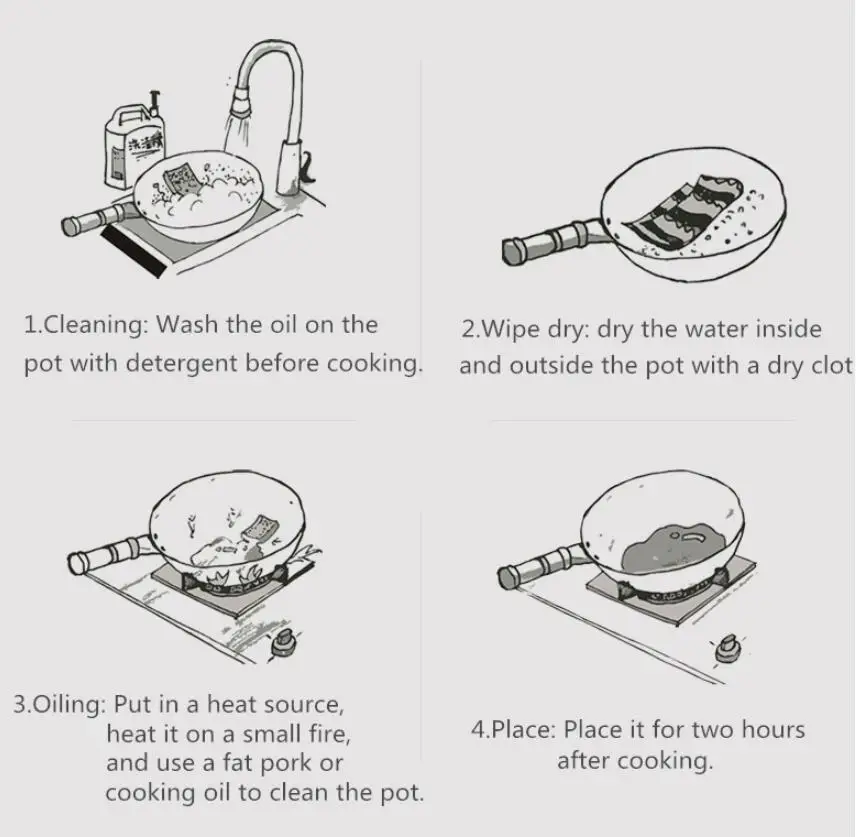 洗洁精

1.Cleaning: Wash the oil on the pot with detergent before cooking.

2.Wipe dry: dry the water inside and outside the pot with a dry clot

3.Oiling: Put in a heat source, heat it on a small fire, and use a fat pork or cooking oil to clean the pot.

4.Place: Place it for two hours after cooking.