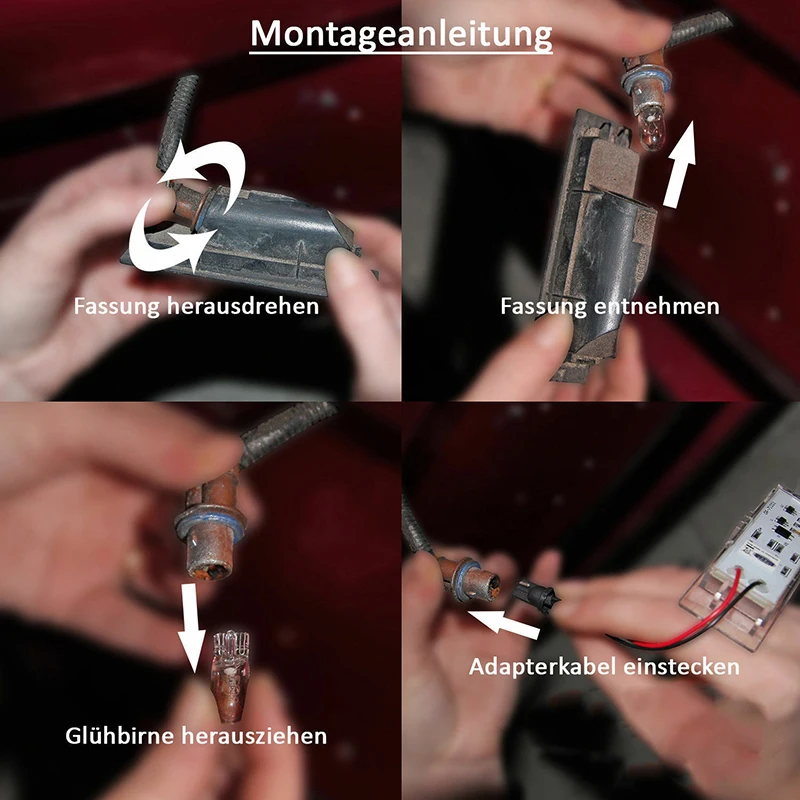 Montageanleitung

Fassung herausdrehen

Fassung entnehmen

Glühbirne herausziehen

Adapterkabel einstecken