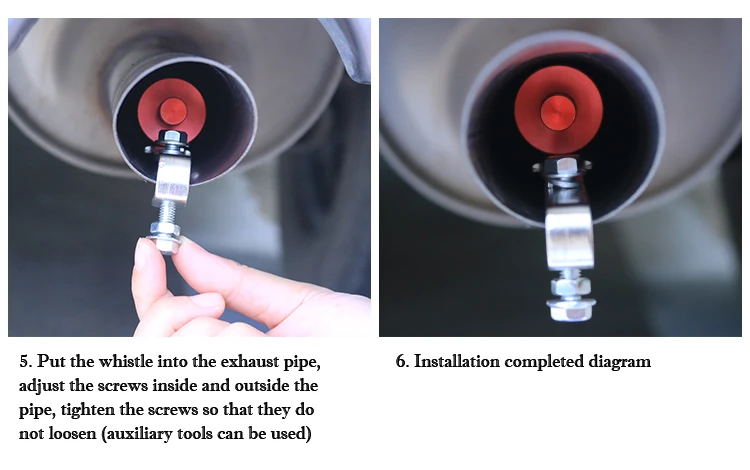 5. Put the whistle into the exhaust pipe, adjust the screws inside and outside the pipe, tighten the screws so that they do not loosen (auxiliary tools can be used)

6. Installation completed diagram