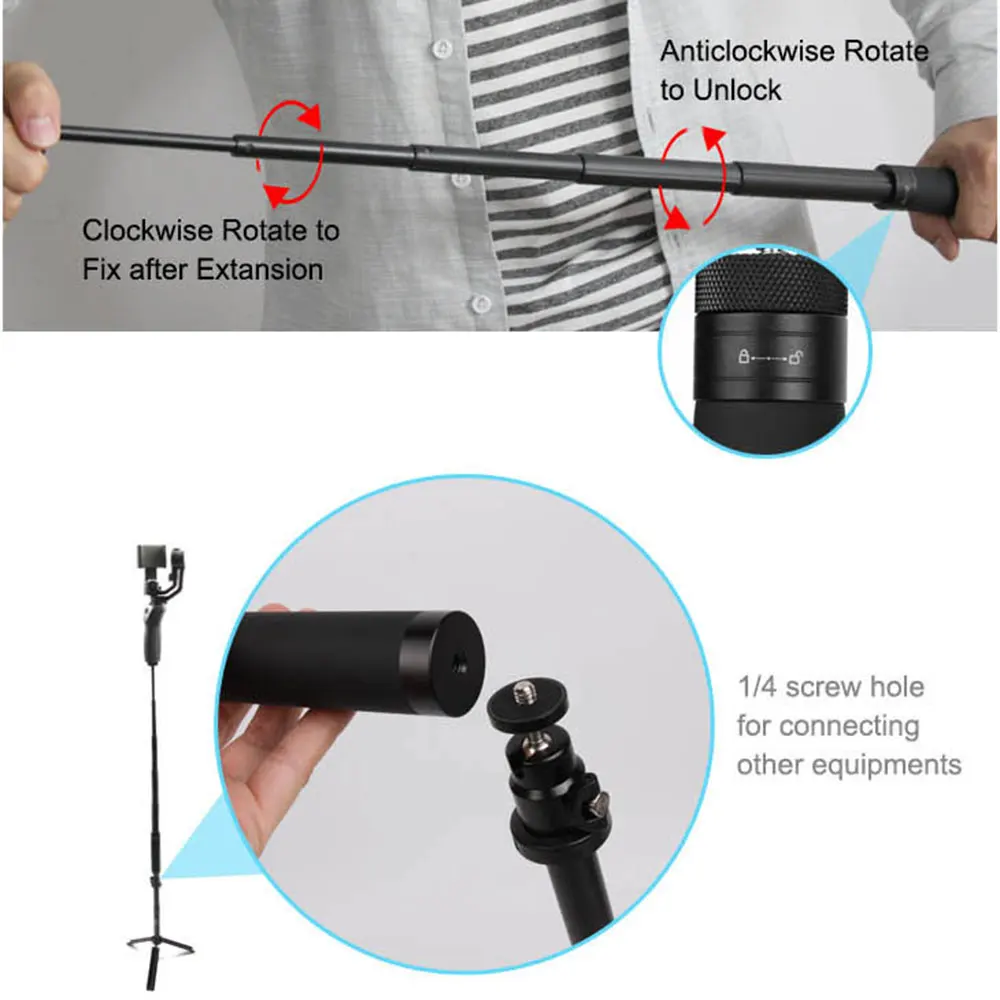 Anticlockwise Rotate to Unlock

Clockwise Rotate to Fix after Extansion

1/4 screw hole for connecting other equipments