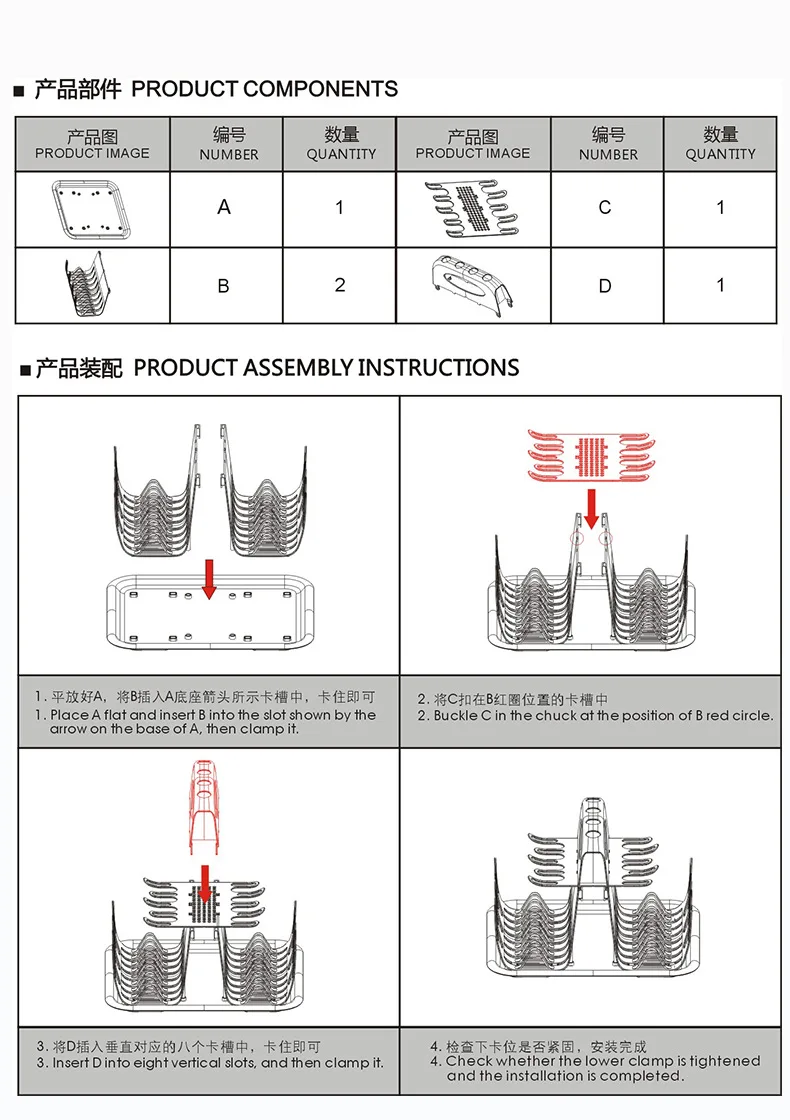 ■ 产品部件 PRODUCT COMPONENTS

| 产品图 PRODUCT IMAGE | 编号 NUMBER | 数量 QUANTITY | 产品图 PRODUCT IMAGE | 编号 NUMBER | 数量 QUANTITY |
|---|---|---|---|---|---|
| | A | 1 | | C | 1 |
| | B | 2 | | D | 1 |

■ 产品装配 PRODUCT ASSEMBLY INSTRUCTIONS

1. 平放好A，将B插入A底座箭头所示卡槽中，卡住即可
1. Place A flat and insert B into the slot shown by the arrow on the base of A, then clamp it.

2. 将C扣在B红圈位置的卡槽中
2. Buckle C in the chuck at the position of B red circle.

3. 将D插入垂直对应的八个卡槽中，卡住即可
3. Insert D into eight vertical slots, and then clamp it.

4. 检查下卡位是否紧固，安装完成
4. Check whether the lower clamp is tightened and the installation is completed.