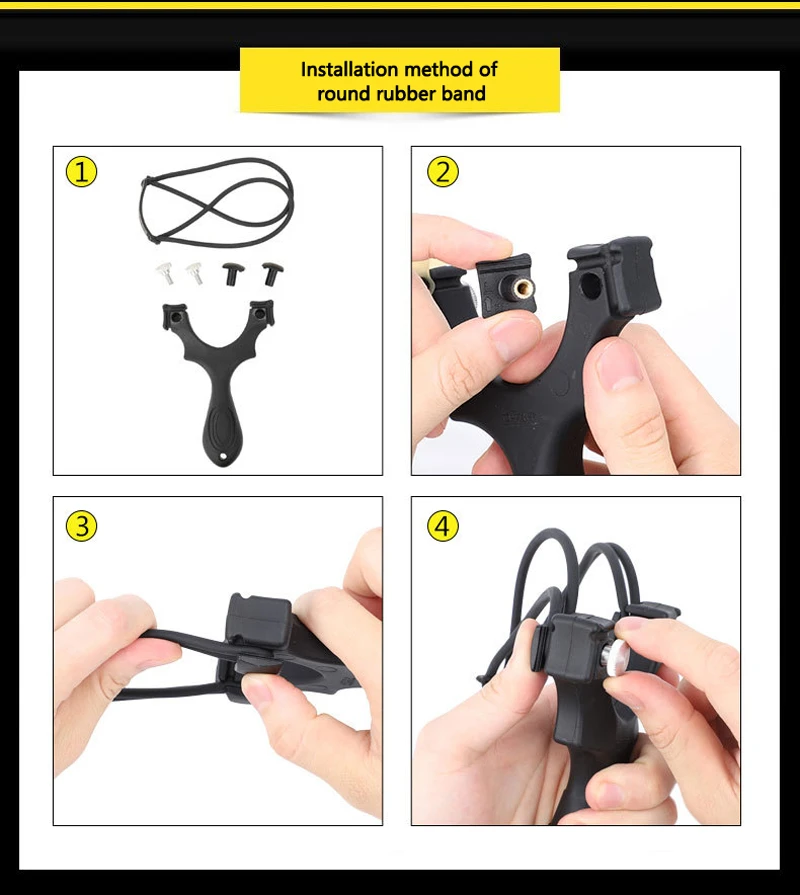 Installation method of round rubber band

①

②

③

④