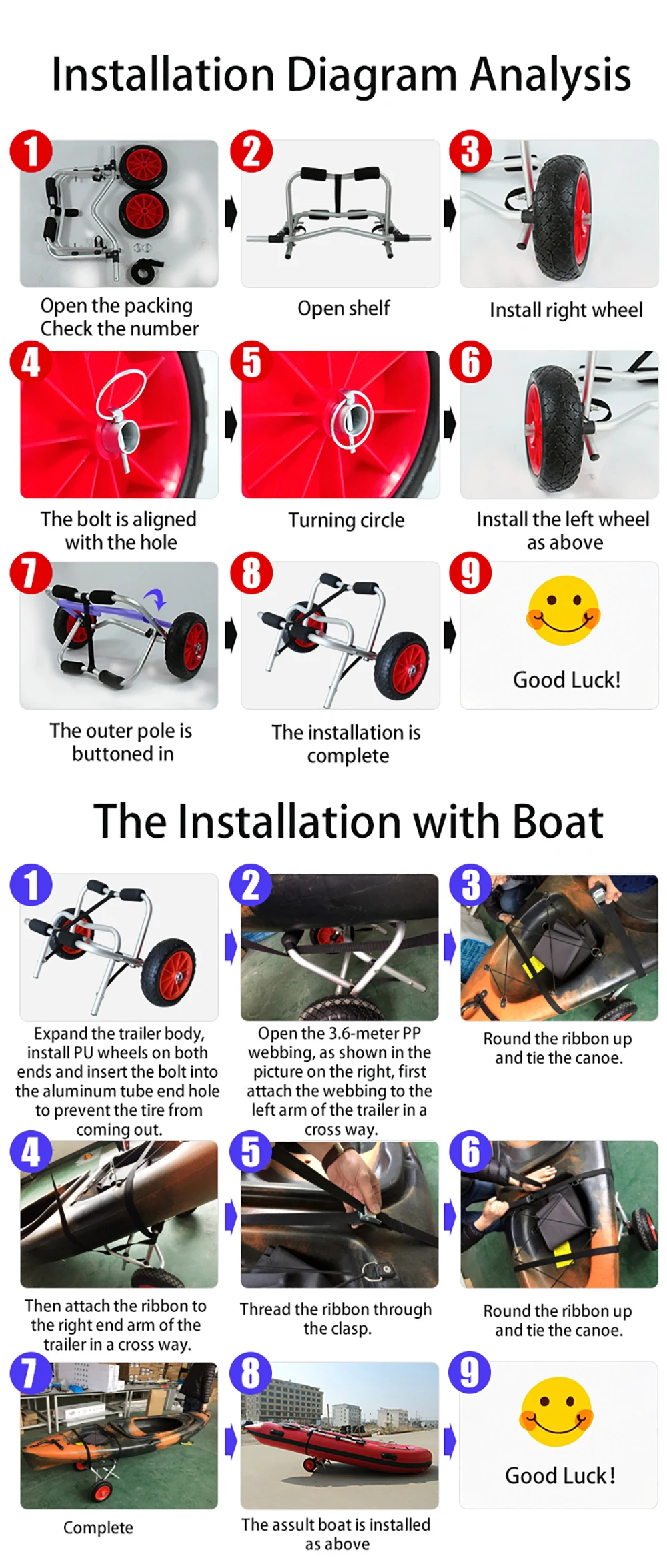 Installation Diagram Analysis

1
Open the packing Check the number

2
Open shelf

3
Install right wheel

4
The bolt is aligned with the hole

5
Turning circle

6
Install the left wheel as above

7
The outer pole is buttoned in

8
The installation is complete

9
Good Luck!

The Installation with Boat

1
Expand the trailer body, install PU wheels on both ends and insert the bolt into the aluminum tube end hole to prevent the tire from coming out.

2
Open the 3.6-meter PP webbing, as shown in the picture on the right, first attach the webbing to the left arm of the trailer in a cross way.

3
Round the ribbon up and tie the canoe.

4
Then attach the ribbon to the right end arm of the trailer in a cross way.

5
Thread the ribbon through the clasp.

6
Round the ribbon up and tie the canoe.

7
Complete

8
The assult boat is installed as above

9
Good Luck!