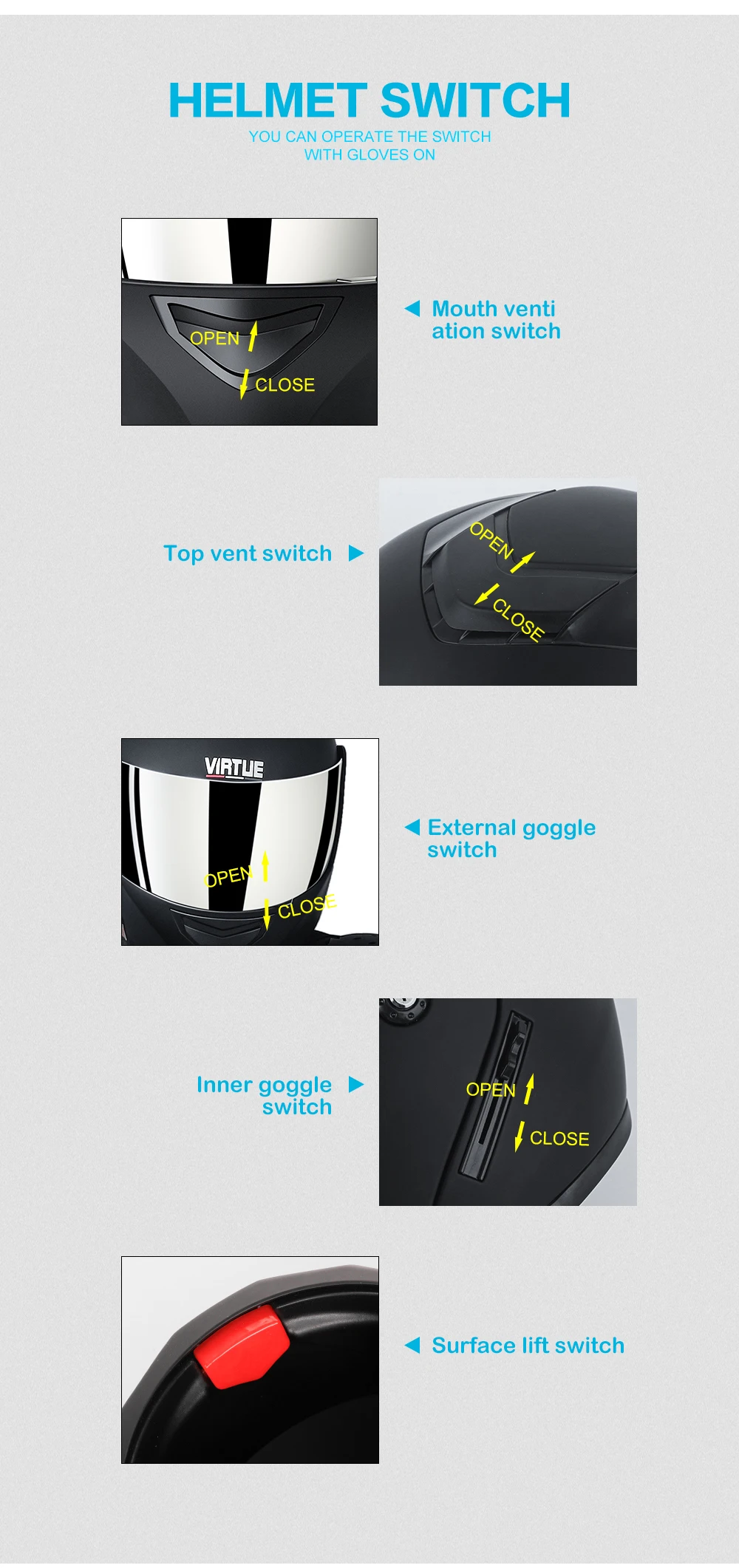 HELMET SWITCH
YOU CAN OPERATE THE SWITCH WITH GLOVES ON

OPEN
CLOSE

Mouth venti ation switch

Top vent switch

OPEN
CLOSE

VIRTUE
OPEN
CLOSE

External goggle switch

Inner goggle switch

OPEN
CLOSE

Surface lift switch