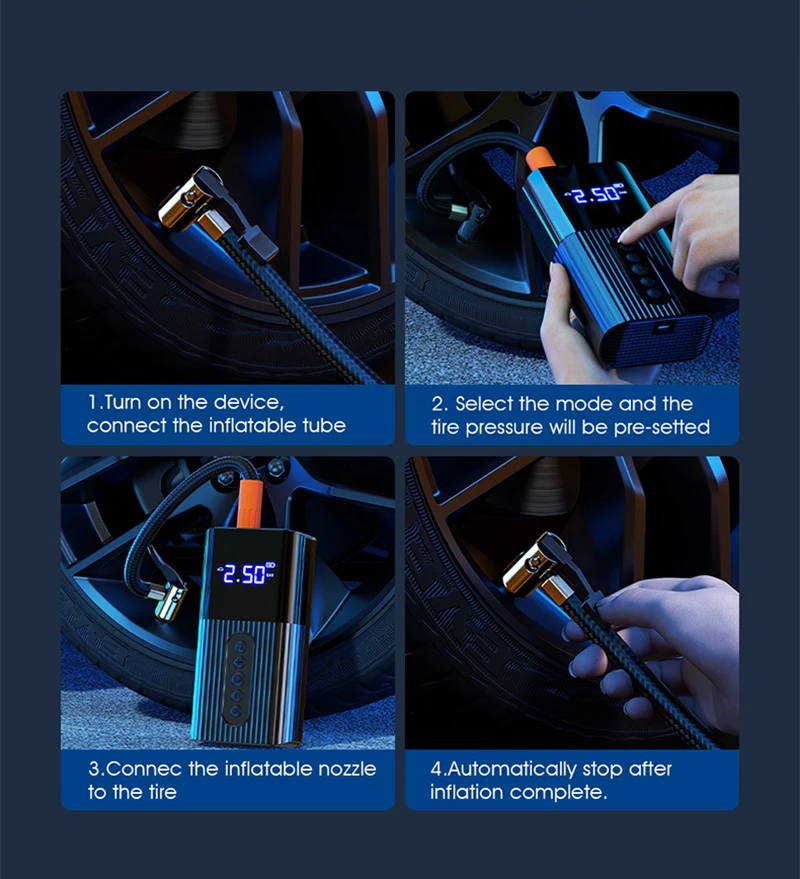 2.50

1.Turn on the device, connect the inflatable tube

2. Select the mode and the tire pressure will be pre-setted

2.50

3.Connec the inflatable nozzle to the tire

4.Automatically stop after inflation complete.