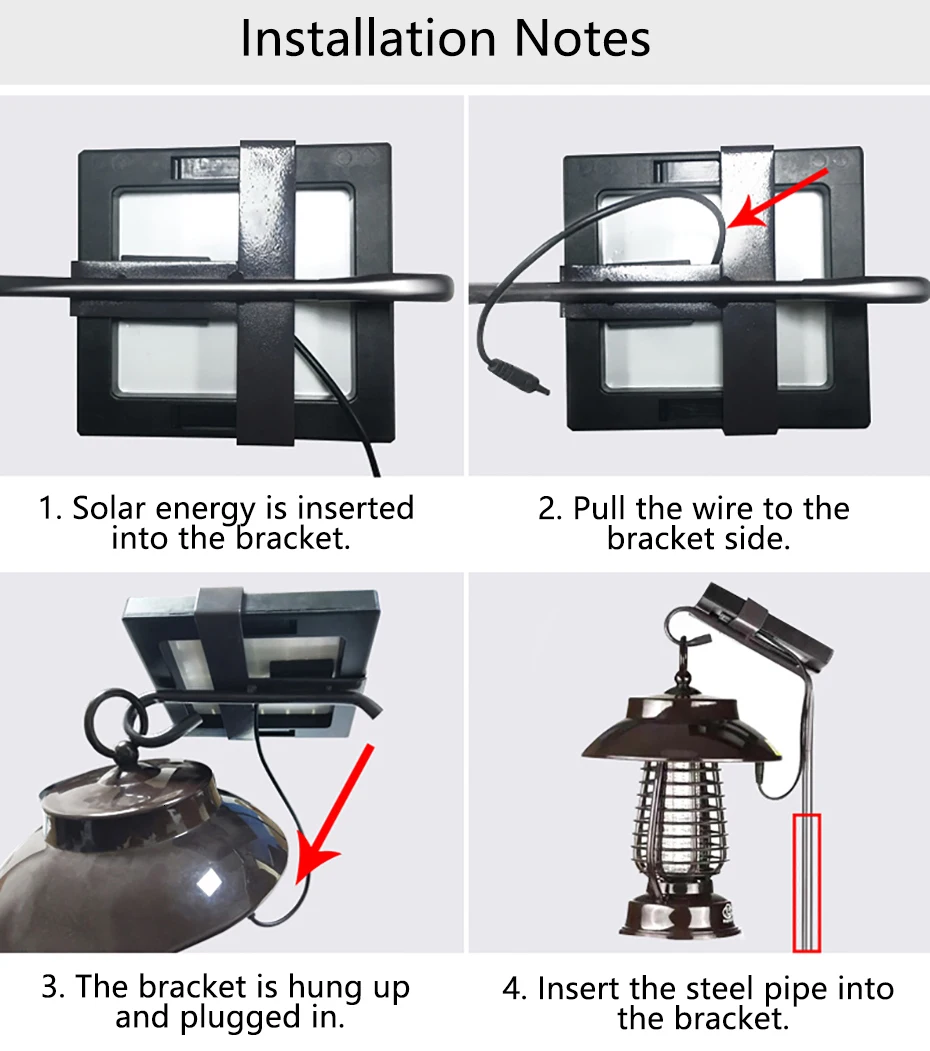 Installation Notes

1. Solar energy is inserted into the bracket.

2. Pull the wire to the bracket side.

3. The bracket is hung up and plugged in.

4. Insert the steel pipe into the bracket.