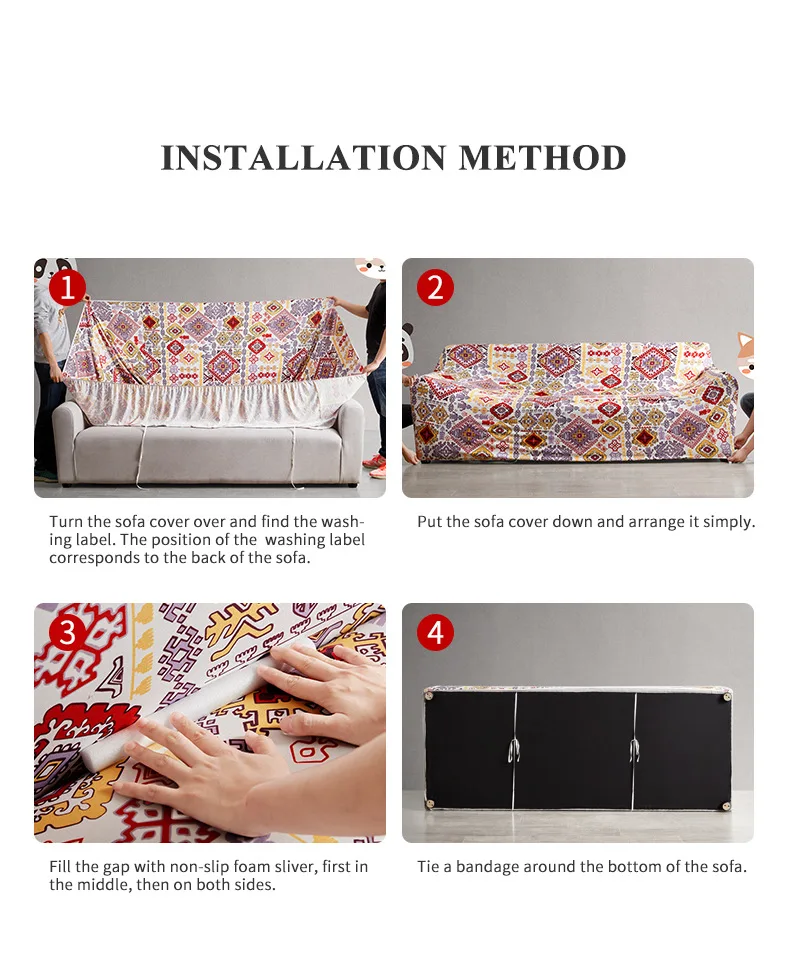 INSTALLATION METHOD

1

Turn the sofa cover over and find the washing label. The position of the washing label corresponds to the back of the sofa.

2

Put the sofa cover down and arrange it simply.

3

Fill the gap with non-slip foam sliver, first in the middle, then on both sides.

4

Tie a bandage around the bottom of the sofa.