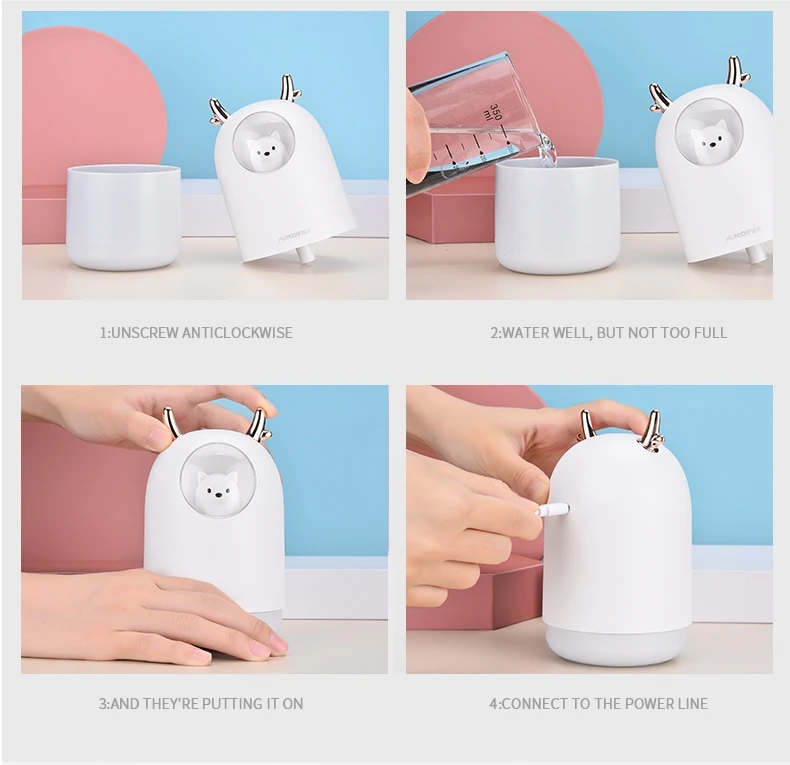 HUMIDIFIER

1:UNSCREW ANTICLOCKWISE

350 ml

HUMIDIFIER

2:WATER WELL, BUT NOT TOO FULL

3:AND THEY'RE PUTTING IT ON

4:CONNECT TO THE POWER LINE