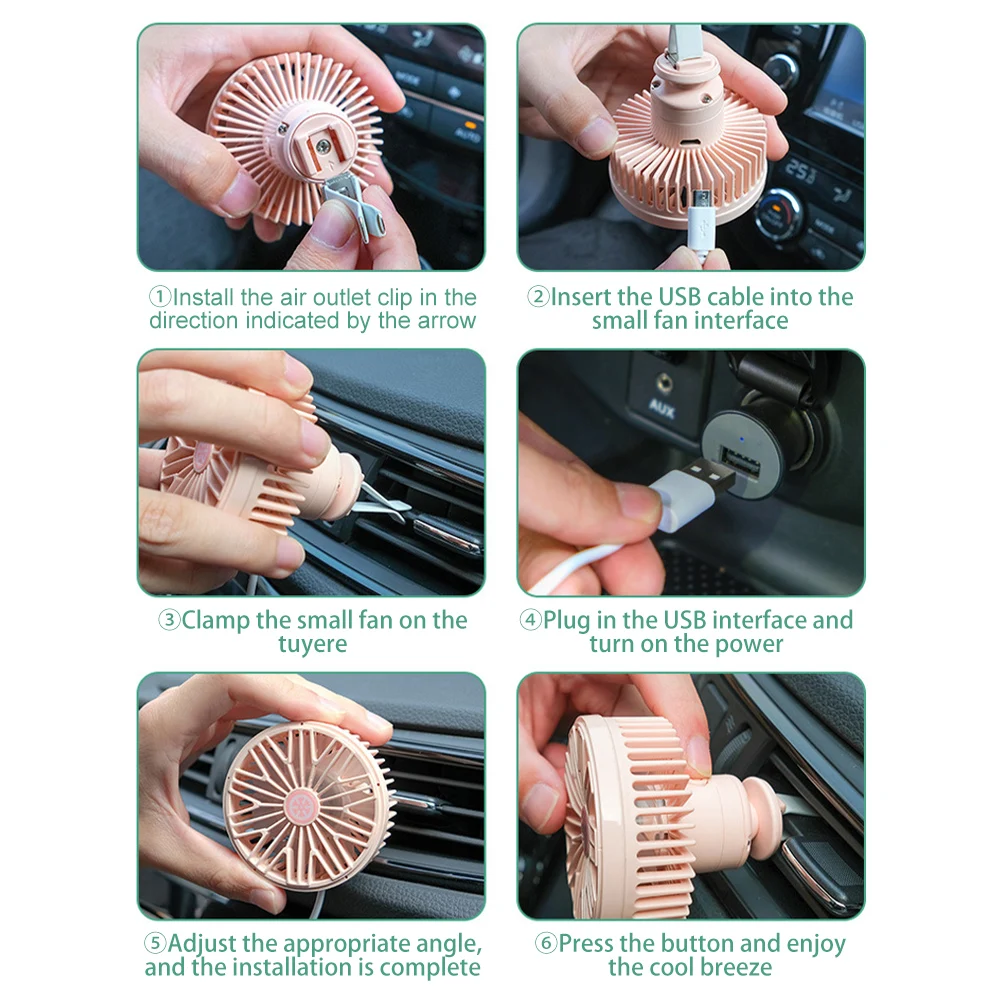 ①Install the air outlet clip in the direction indicated by the arrow

②Insert the USB cable into the small fan interface

AUX

③Clamp the small fan on the tuyere

④Plug in the USB interface and turn on the power

⑤Adjust the appropriate angle, and the installation is complete

⑥Press the button and enjoy the cool breeze