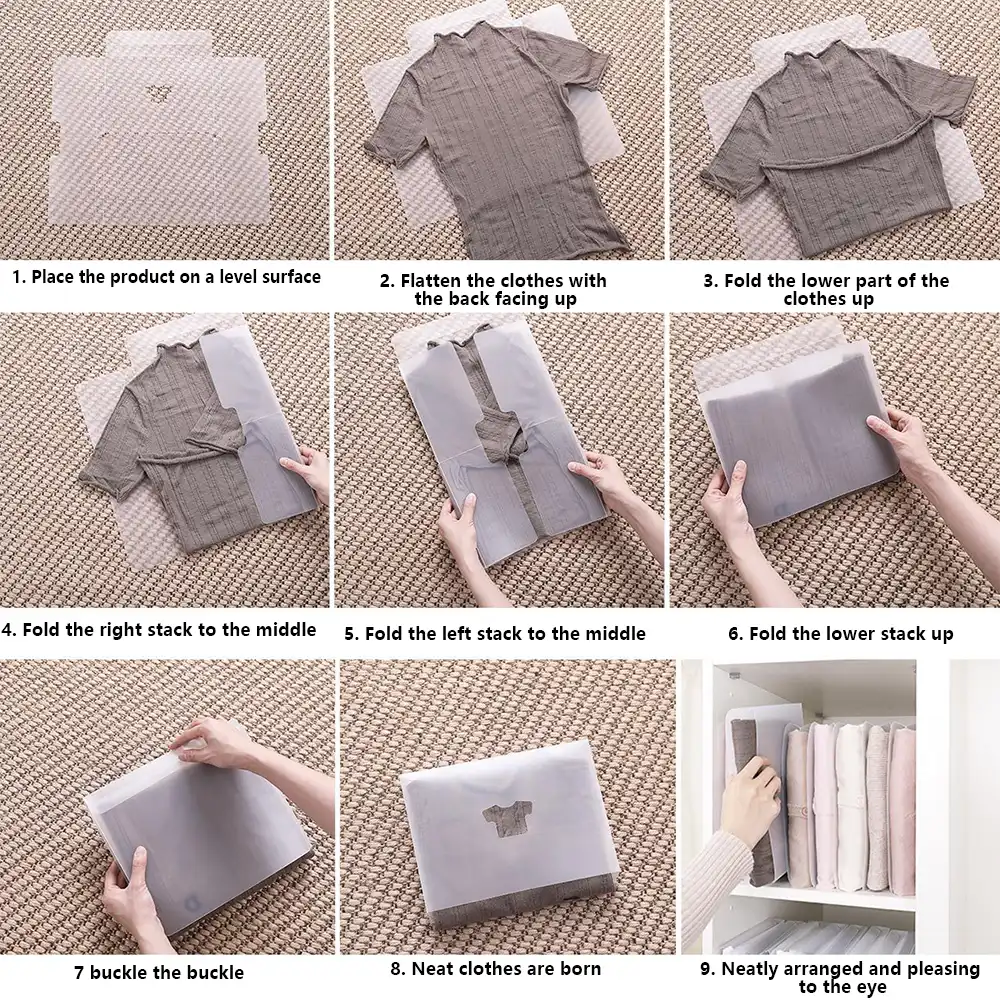 1. Place the product on a level surface

2. Flatten the clothes with the back facing up

3. Fold the lower part of the clothes up

4. Fold the right stack to the middle

5. Fold the left stack to the middle

6. Fold the lower stack up

7 buckle the buckle

8. Neat clothes are born

9. Neatly arranged and pleasing to the eye