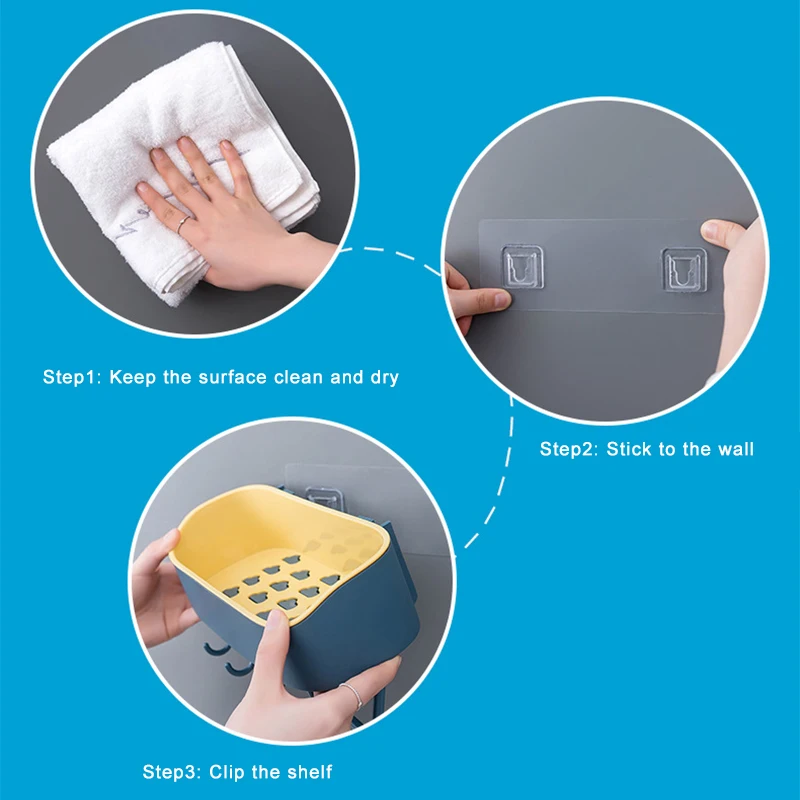 Step1: Keep the surface clean and dry

Step2: Stick to the wall

Step3: Clip the shelf