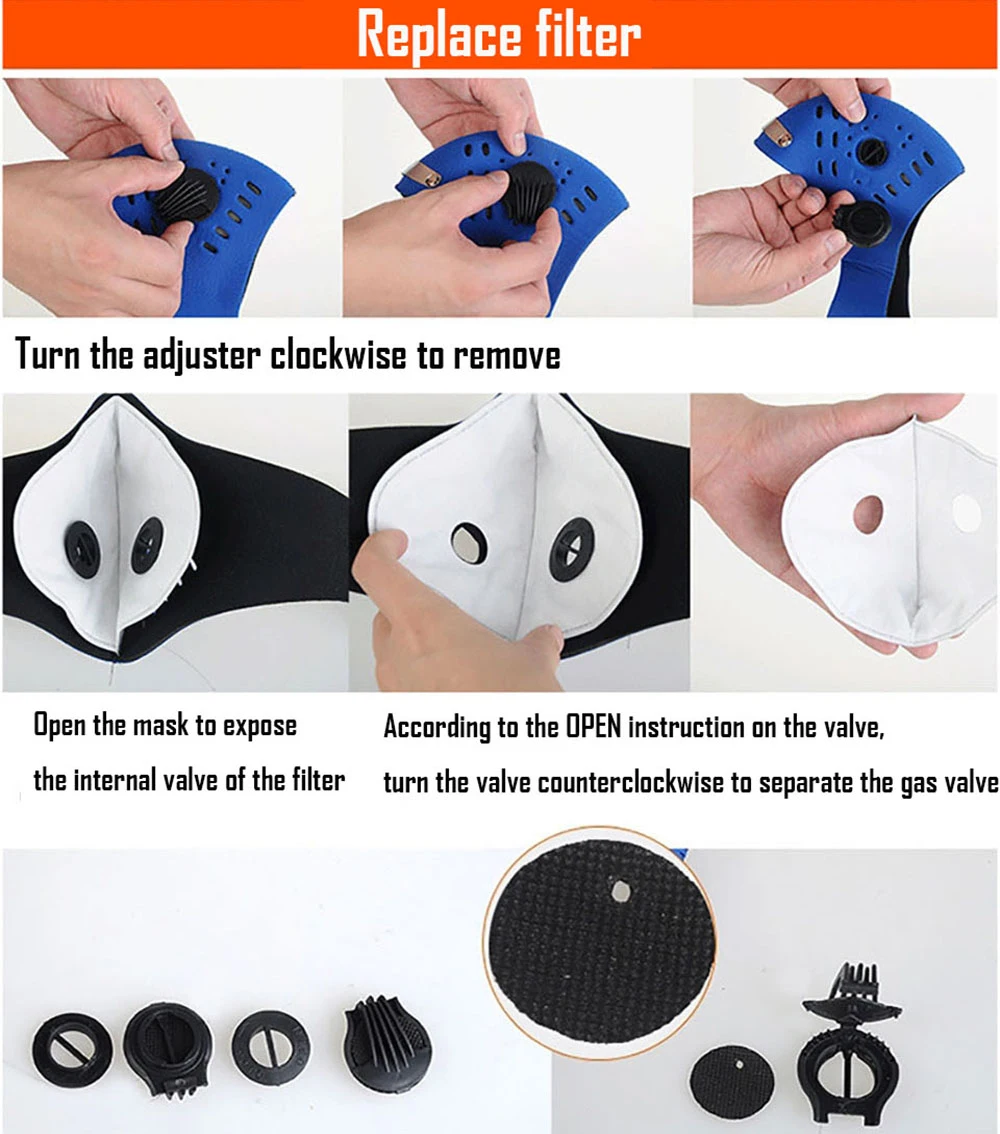 Replace filter

Turn the adjuster clockwise to remove

Open the mask to expose the internal valve of the filter

According to the OPEN instruction on the valve, turn the valve counterclockwise to separate the gas valve