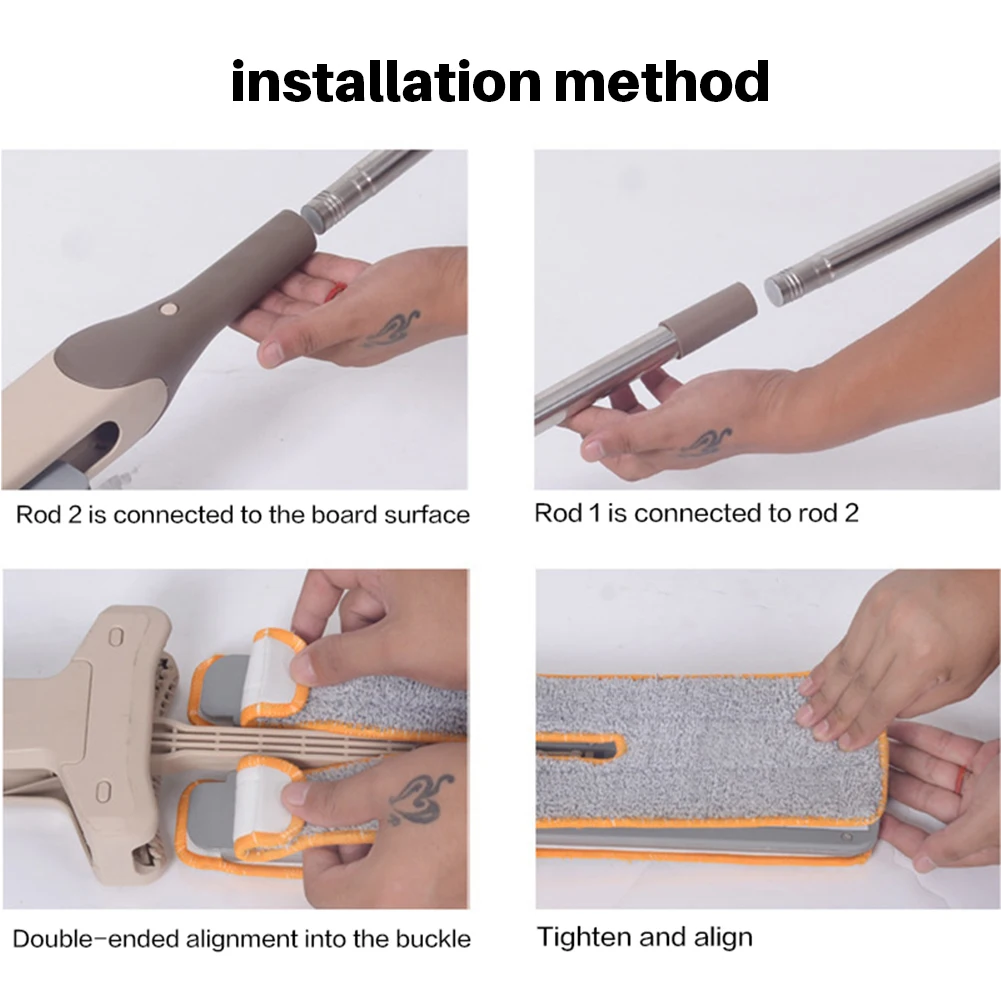 installation method

Rod 2 is connected to the board surface

Rod 1 is connected to rod 2

Double-ended alignment into the buckle

Tighten and align