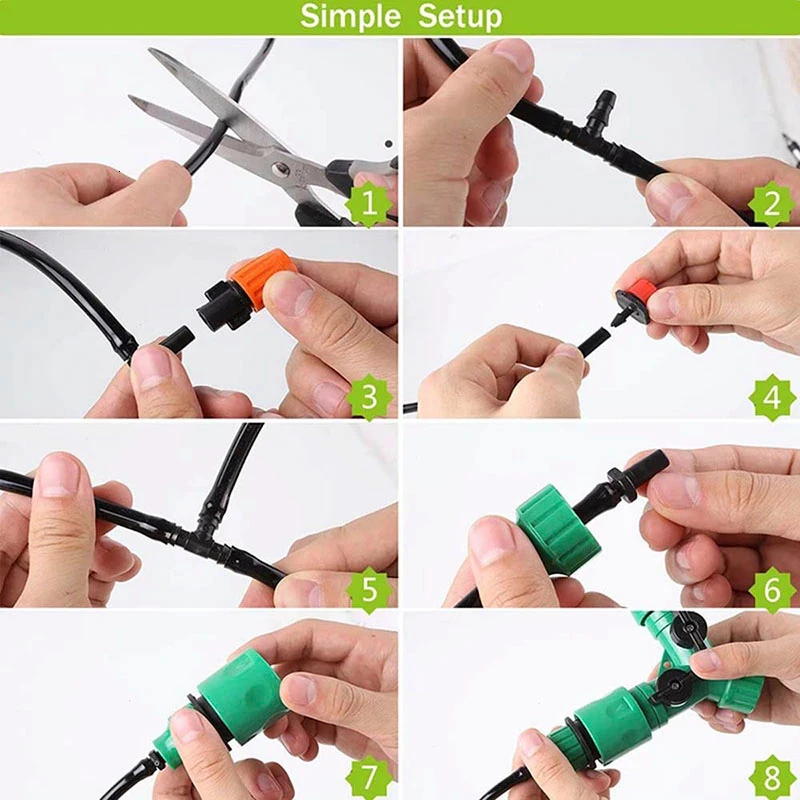 Simple Setup

1

2

3

4

5

6

7

8