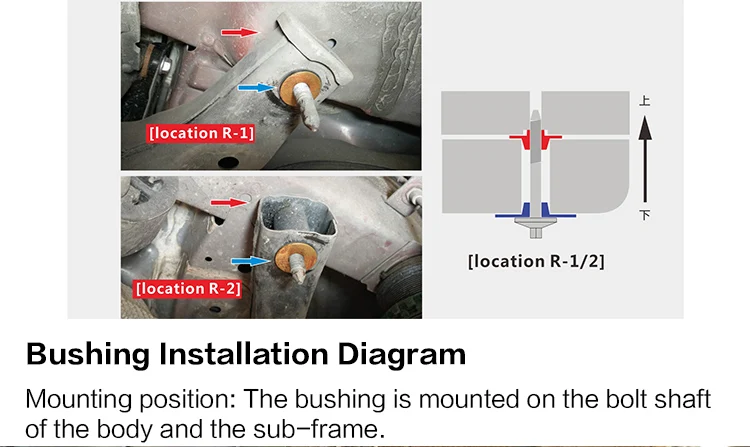 [location R-1]

[location R-2]

上

下

[location R-1/2]

Bushing Installation Diagram

Mounting position: The bushing is mounted on the bolt shaft of the body and the sub-frame.