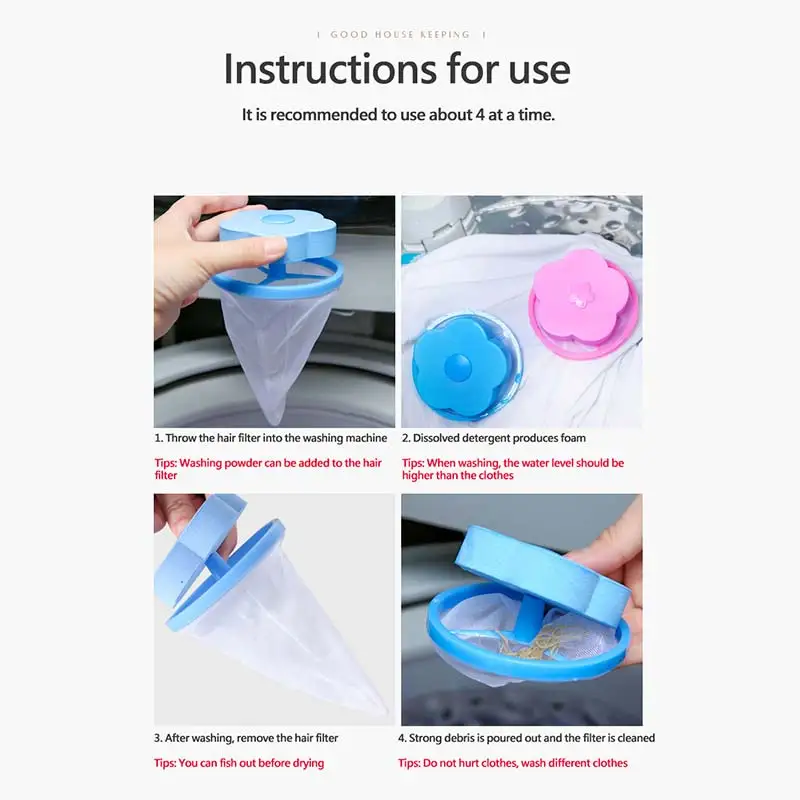 | GOOD HOUSE KEEPING |

Instructions for use

It is recommended to use about 4 at a time.

1. Throw the hair filter into the washing machine

Tips: Washing powder can be added to the hair filter

2. Dissolved detergent produces foam

Tips: When washing, the water level should be higher than the clothes

3. After washing, remove the hair filter

Tips: You can fish out before drying

4. Strong debris is poured out and the filter is cleaned

Tips: Do not hurt clothes, wash different clothes