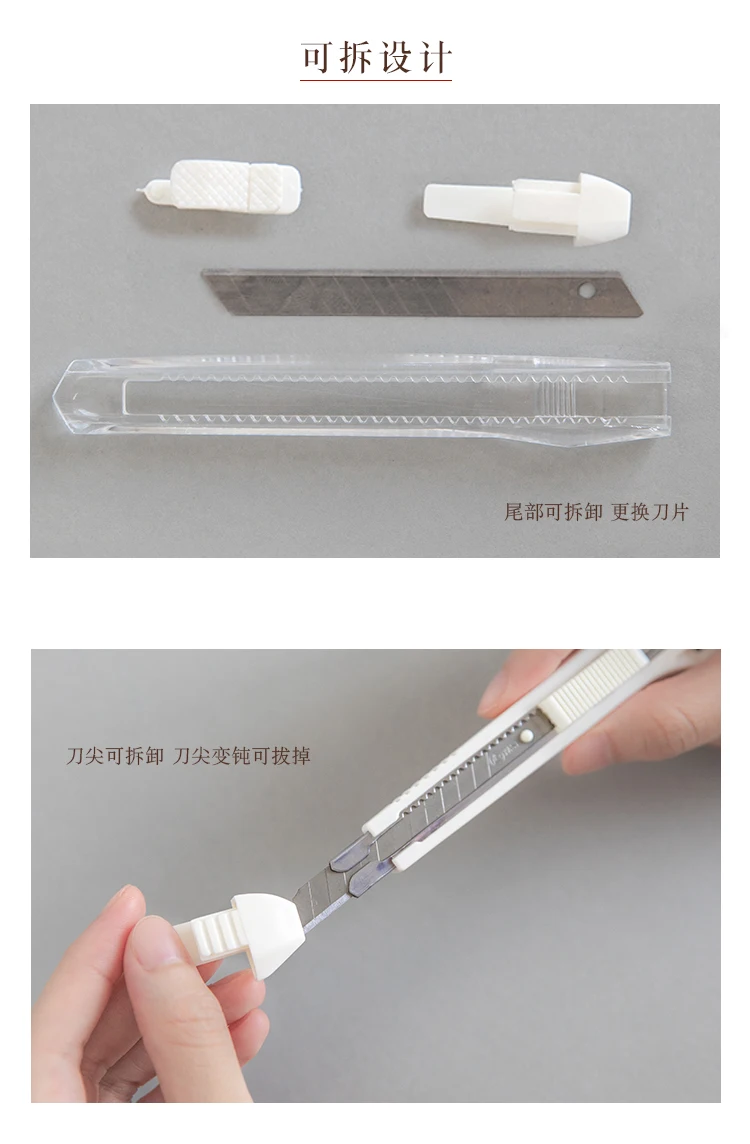 可拆设计

尾部可拆卸 更换刀片

刀尖可拆卸 刀尖变钝可拔掉