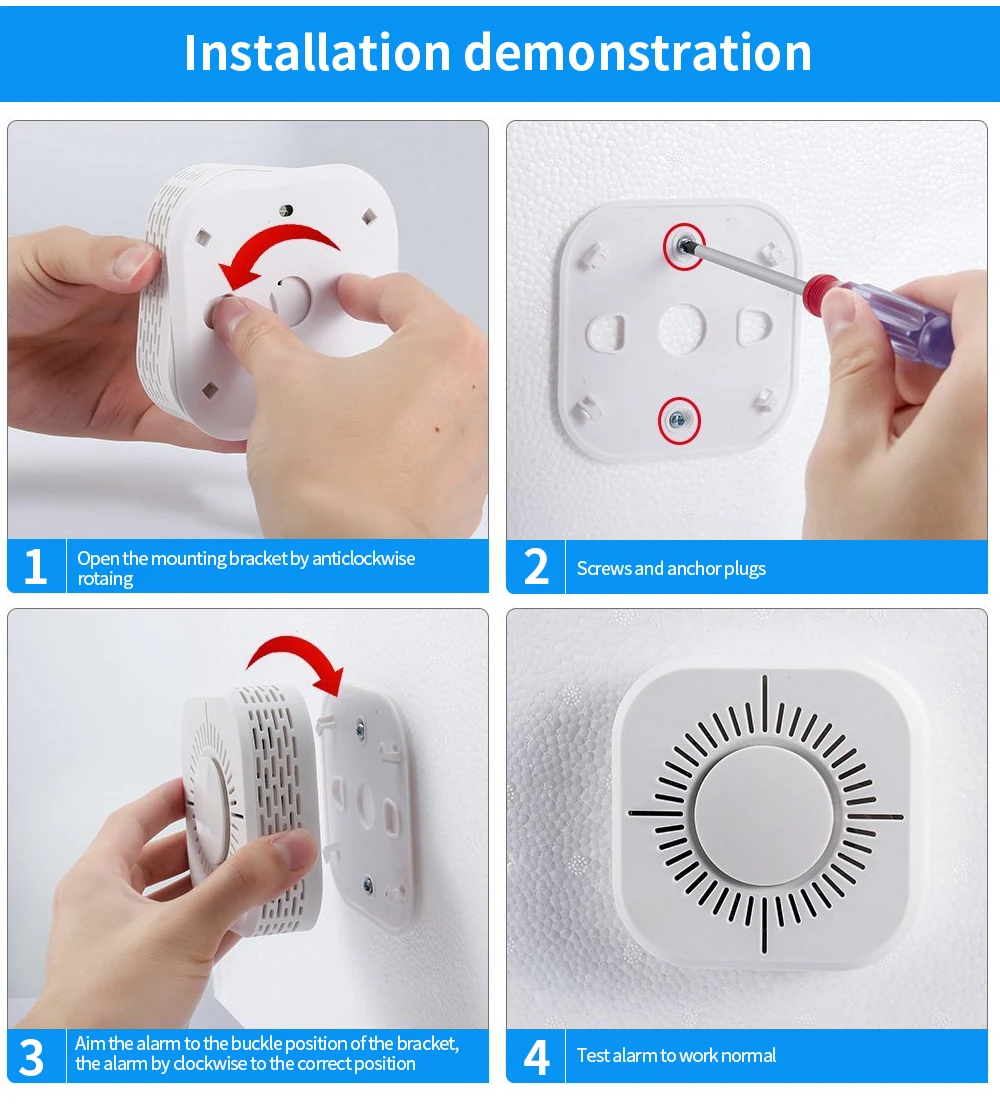 Installation demonstration

1
Open the mounting bracket by anticlockwise rotaing

2
Screws and anchor plugs

3
Aim the alarm to the buckle position of the bracket, the alarm by clockwise to the correct position

4
Test alarm to work normal