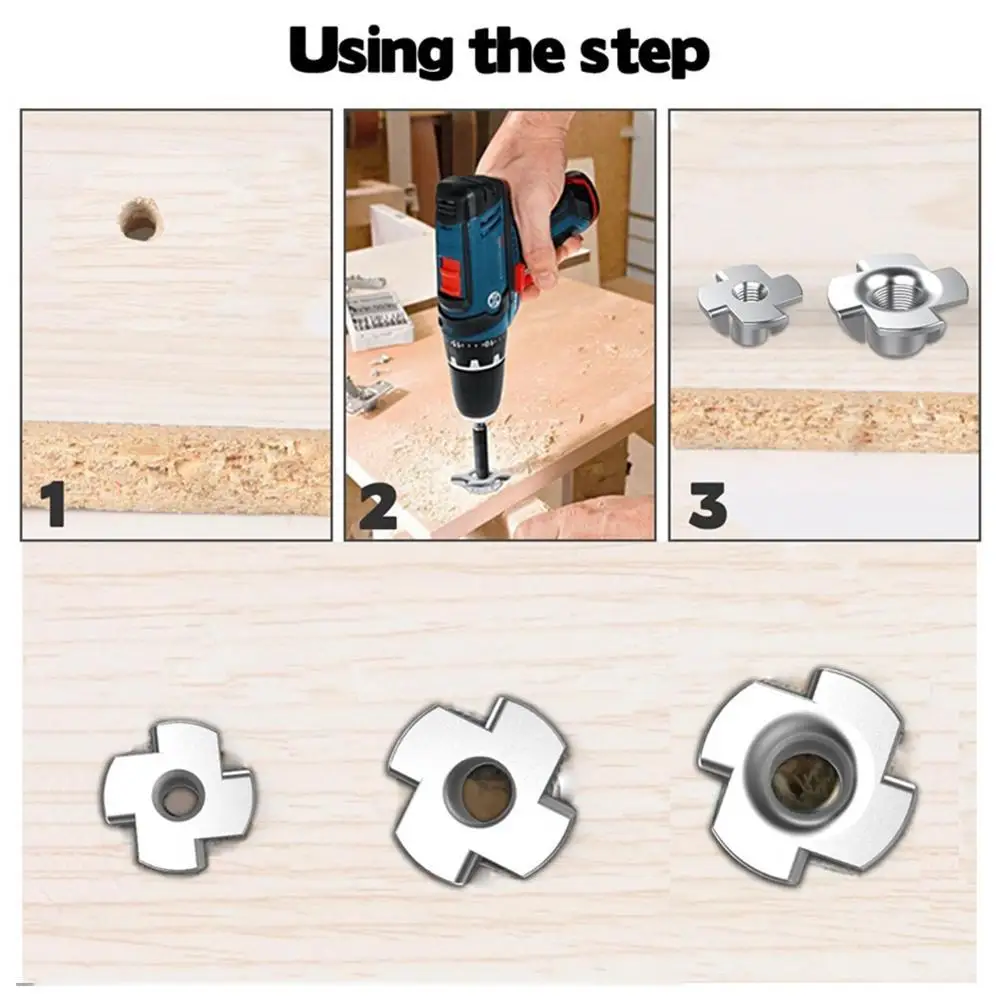 Using the step

1

2

3