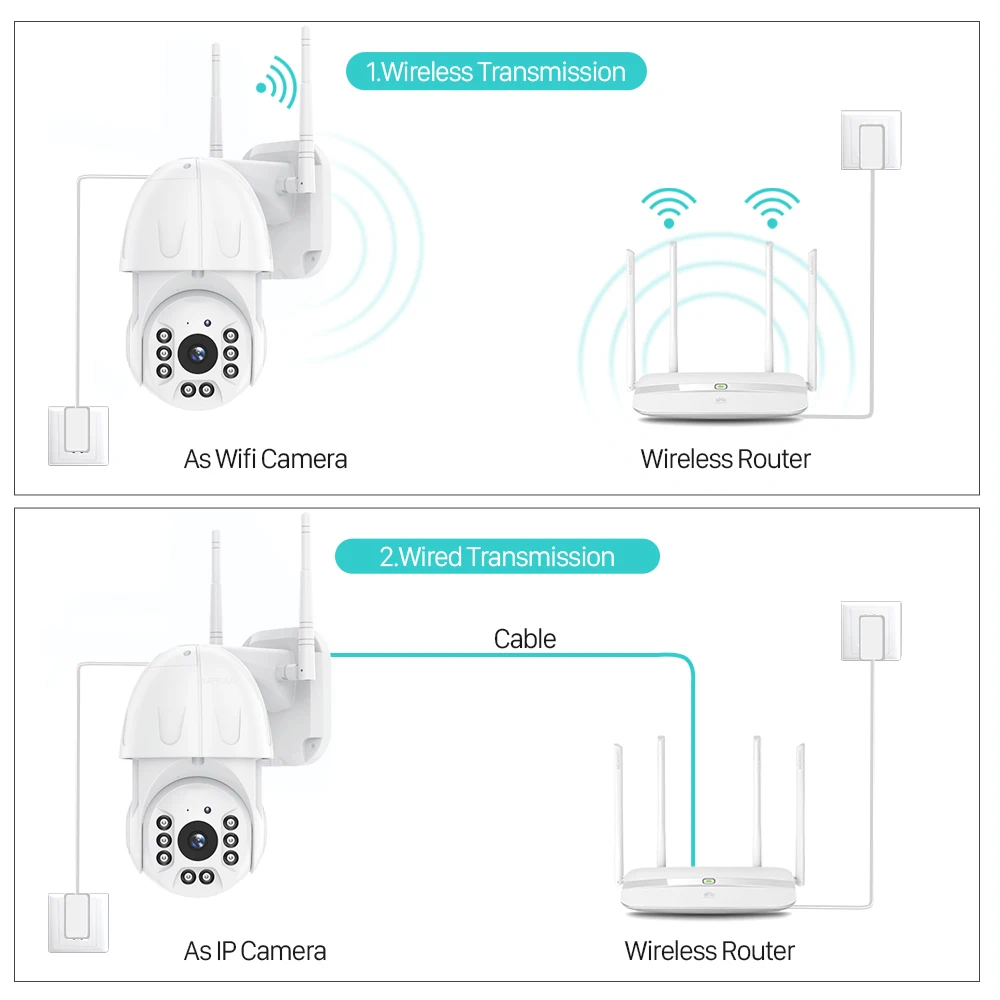 1.Wireless Transmission

As Wifi Camera

Wireless Router

2.Wired Transmission

Cable

As IP Camera

Wireless Router