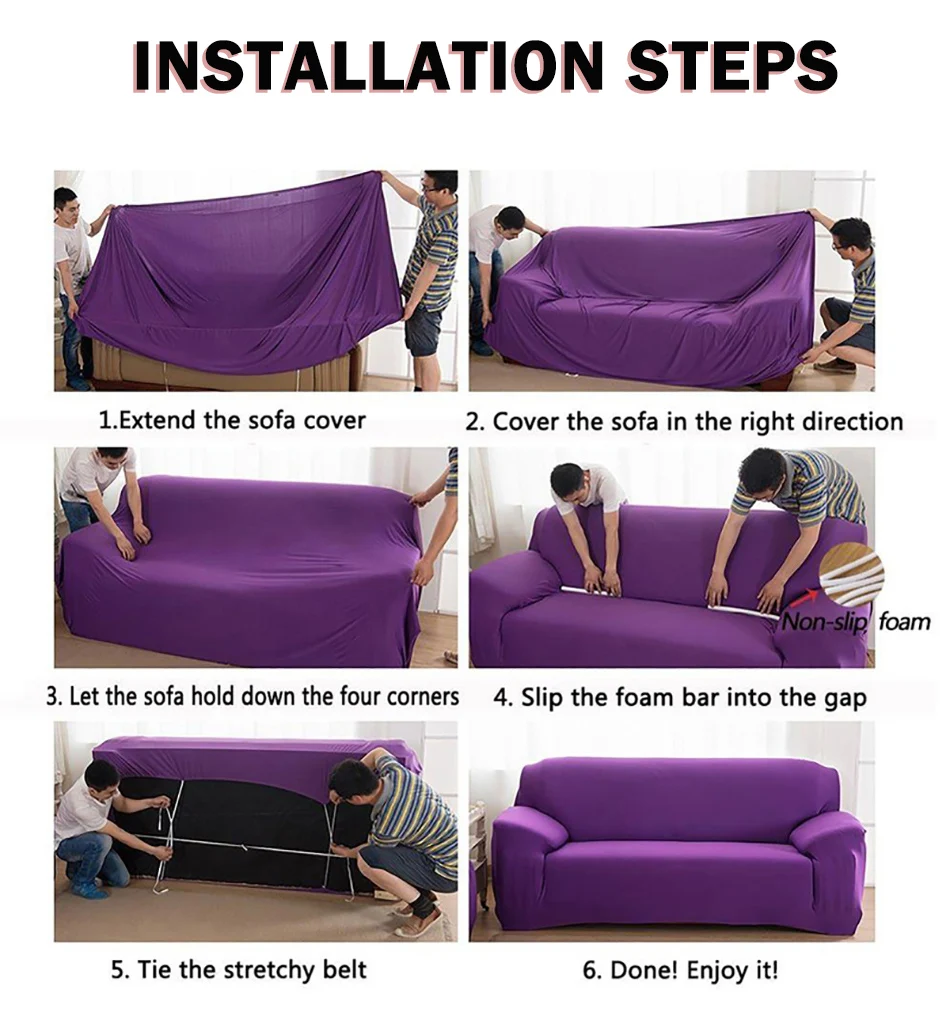 INSTALLATION STEPS

1.Extend the sofa cover

2. Cover the sofa in the right direction

3. Let the sofa hold down the four corners

Non-slip foam

4. Slip the foam bar into the gap

5. Tie the stretchy belt

6. Done! Enjoy it!