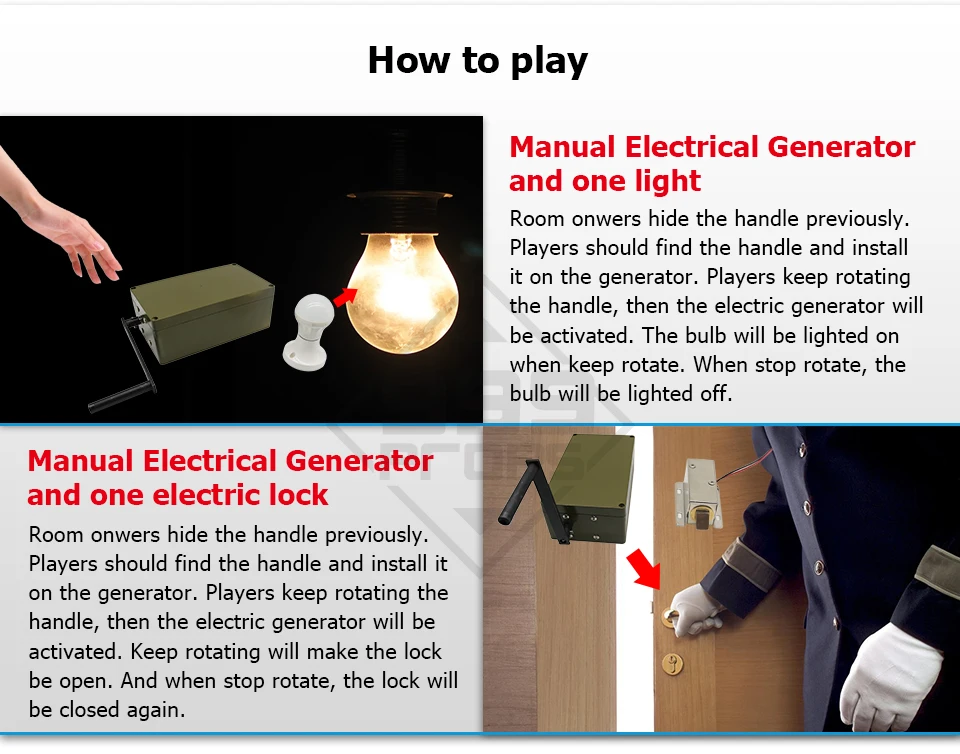 How to play

Manual Electrical Generator and one light

Room onwers hide the handle previously. Players should find the handle and install it on the generator. Players keep rotating the handle, then the electric generator will be activated. The bulb will be lighted on when keep rotate. When stop rotate, the bulb will be lighted off.

Manual Electrical Generator and one electric lock

Room onwers hide the handle previously. Players should find the handle and install it on the generator. Players keep rotating the handle, then the electric generator will be activated. Keep rotating will make the lock be open. And when stop rotate, the lock will be closed again.