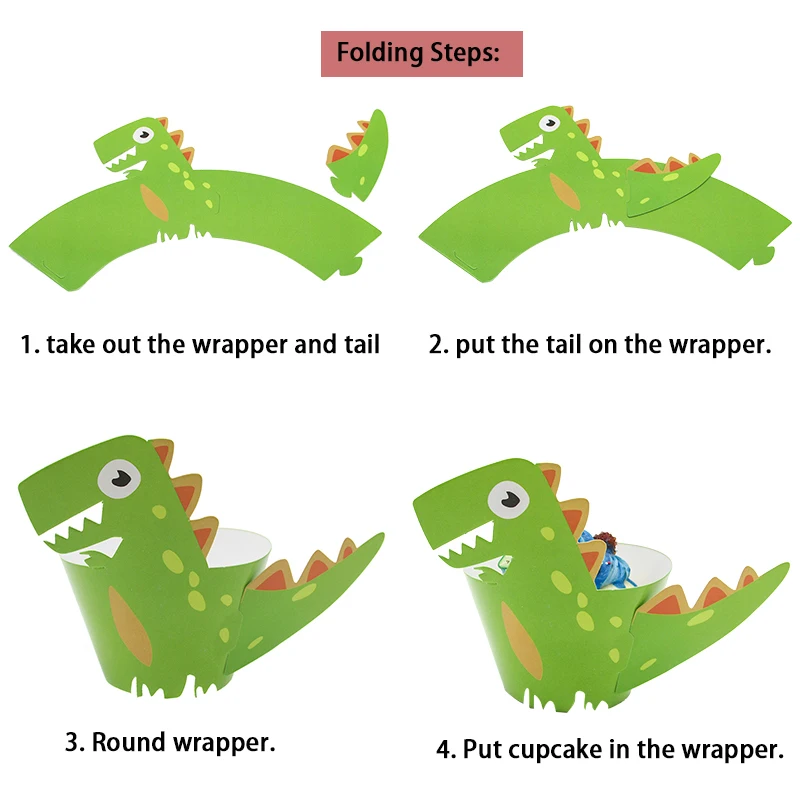 Folding Steps:

1. take out the wrapper and tail

2. put the tail on the wrapper.

3. Round wrapper.

4. Put cupcake in the wrapper.