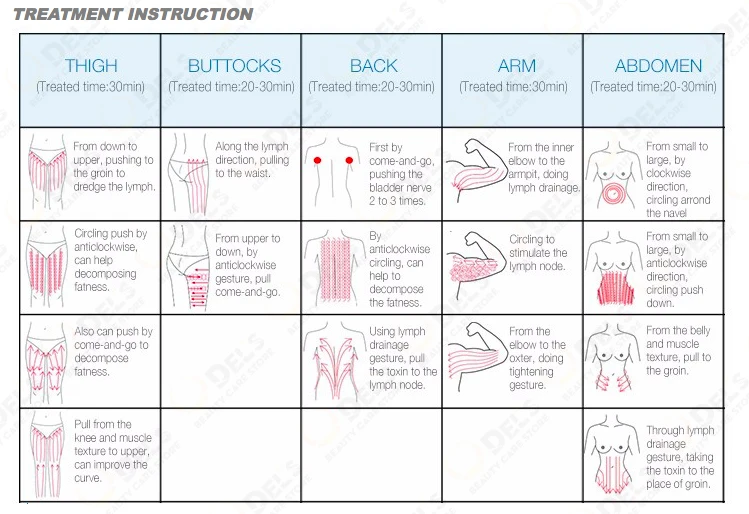 TREATMENT INSTRUCTION

| THIGH (Treated time:30min) | BUTTOCKS (Treated time:20-30min) | BACK (Treated time:20-30min) | ARM (Treated time:30min) | ABDOMEN (Treated time:20-30min) |
|---|---|---|---|---|
| From down to upper, pushing to the groin to dredge the lymph. | Along the lymph direction, pulling to the waist. | First by come-and-go, pushing the bladder nerve 2 to 3 times. | From the inner elbow to the armpit, doing lymph drainage. | From small to large, by clockwise direction, circling arrond the navel |
| Circling push by anticlockwise, can help decomposing fatness. | From upper to down, by anticlockwise gesture, pull come-and-go. | By anticlockwise circling, can help to decompose the fatness. | Circling to stimulate the lymph node. | From small to large, by anticlockwise direction, circling push down. |
| Also can push by come-and-go to decompose fatness. | | Using lymph drainage gesture, pull the toxin to the lymph node. | From the elbow to the oxter, doing tightening gesture. | From the belly and muscle texture, pull to the groin. |
| Pull from the knee and muscle texture to upper, can improve the curve. | | | | Through lymph drainage gesture, taking the toxin to the place of groin. |

DELS BEAUTY CARE STORE