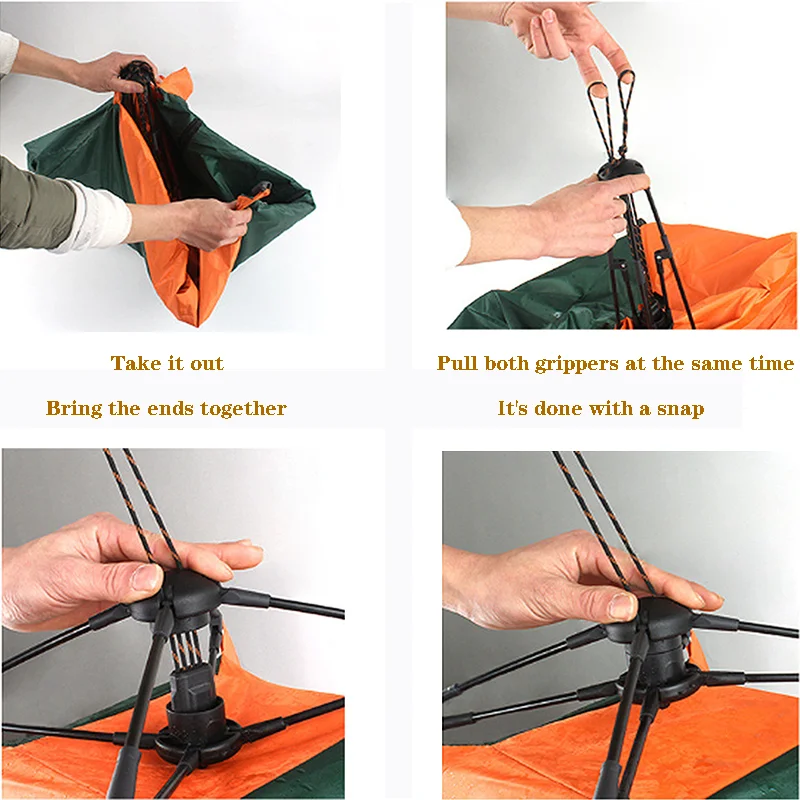 Take it out

Pull both grippers at the same time

Bring the ends together

It's done with a snap