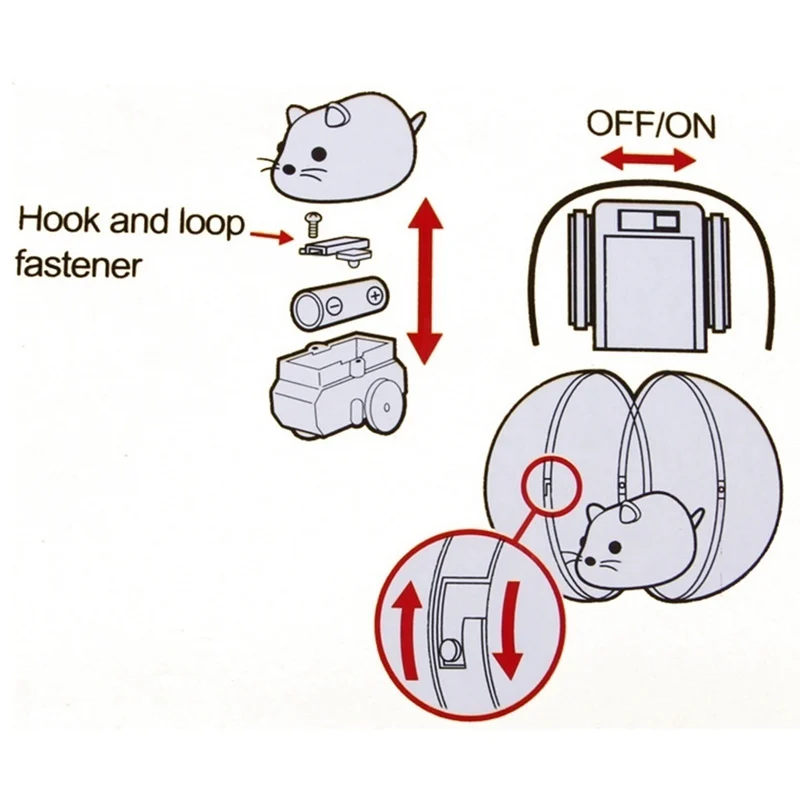 Hook and loop fastener

OFF/ON