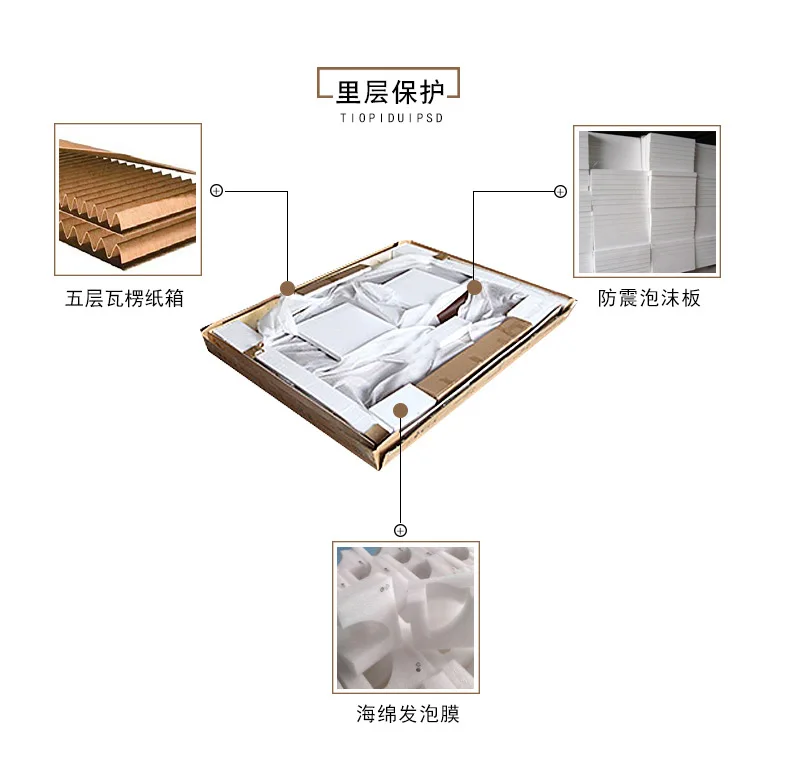 里层保护
TIOPIDUIPSD

五层瓦楞纸箱

防震泡沫板

海绵发泡膜