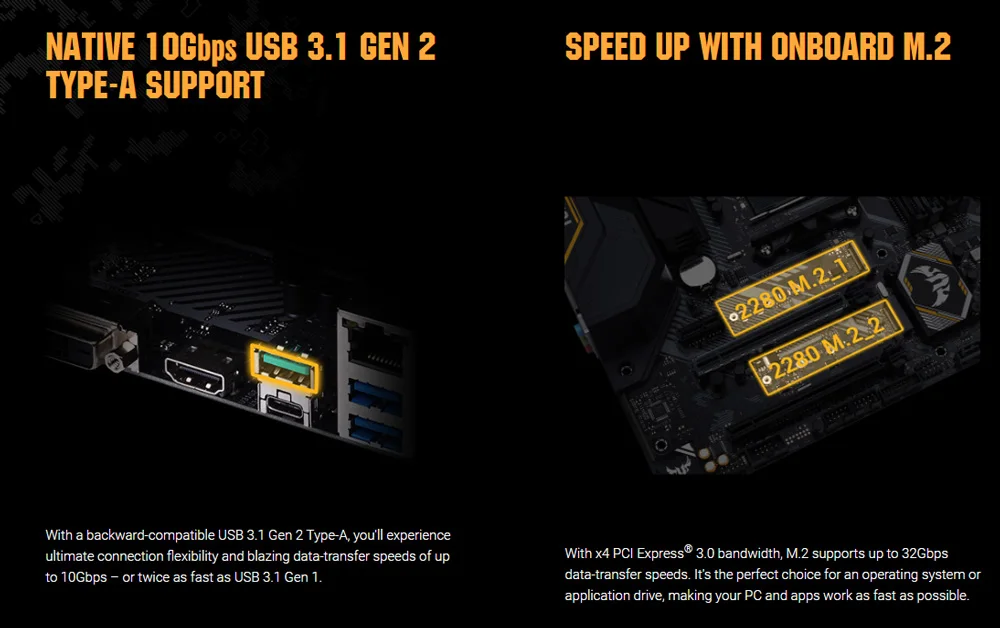 NATIVE 10Gbps USB 3.1 GEN 2 TYPE-A SUPPORT

With a backward-compatible USB 3.1 Gen 2 Type-A, you'll experience ultimate connection flexibility and blazing data-transfer speeds of up to 10Gbps – or twice as fast as USB 3.1 Gen 1.

SPEED UP WITH ONBOARD M.2

2280 M.2_1

2280 M.2_2

With x4 PCI Express® 3.0 bandwidth, M.2 supports up to 32Gbps data-transfer speeds. It's the perfect choice for an operating system or application drive, making your PC and apps work as fast as possible.