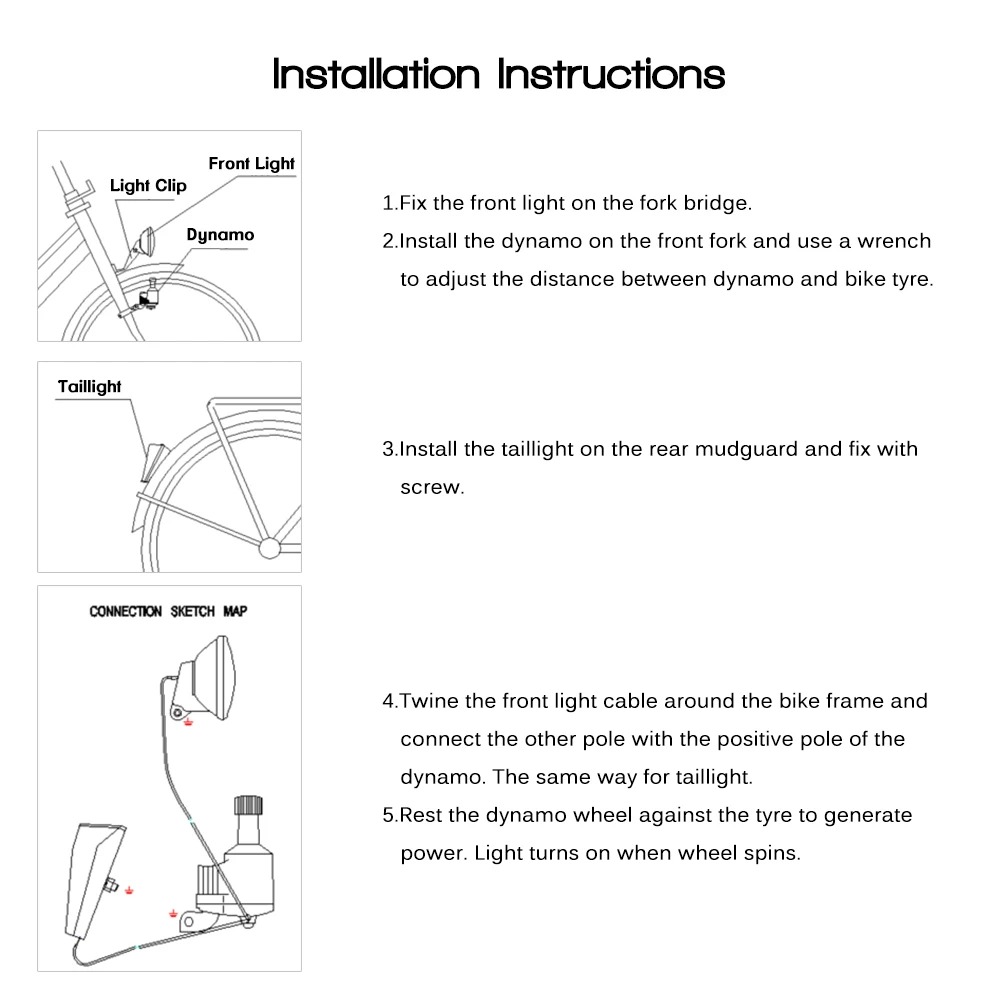 Installation Instructions

Front Light
Light Clip
Dynamo

1.Fix the front light on the fork bridge.
2.Install the dynamo on the front fork and use a wrench to adjust the distance between dynamo and bike tyre.

Taillight

3.Install the taillight on the rear mudguard and fix with screw.

CONNECTION SKETCH MAP

4.Twine the front light cable around the bike frame and connect the other pole with the positive pole of the dynamo. The same way for taillight.
5.Rest the dynamo wheel against the tyre to generate power. Light turns on when wheel spins.