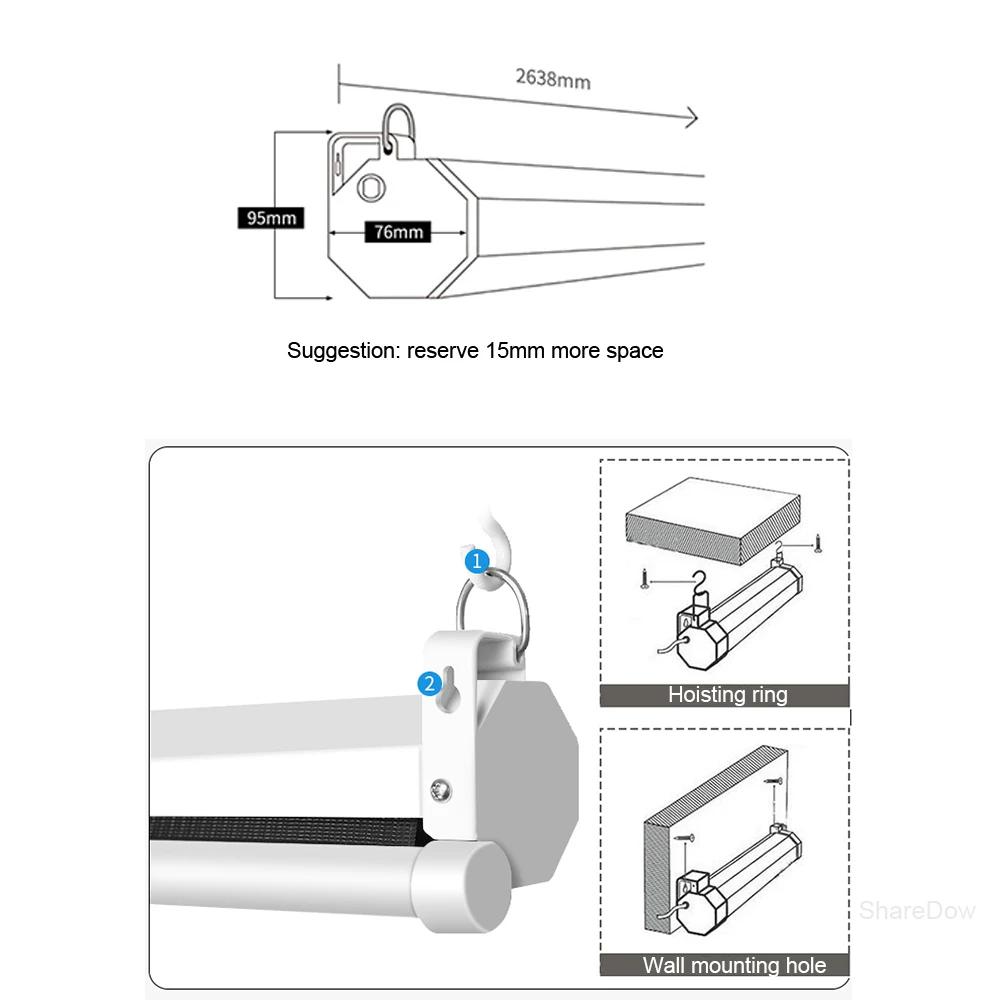 2638mm

95mm

76mm

Suggestion: reserve 15mm more space

1

2

Hoisting ring

Wall mounting hole

ShareDow