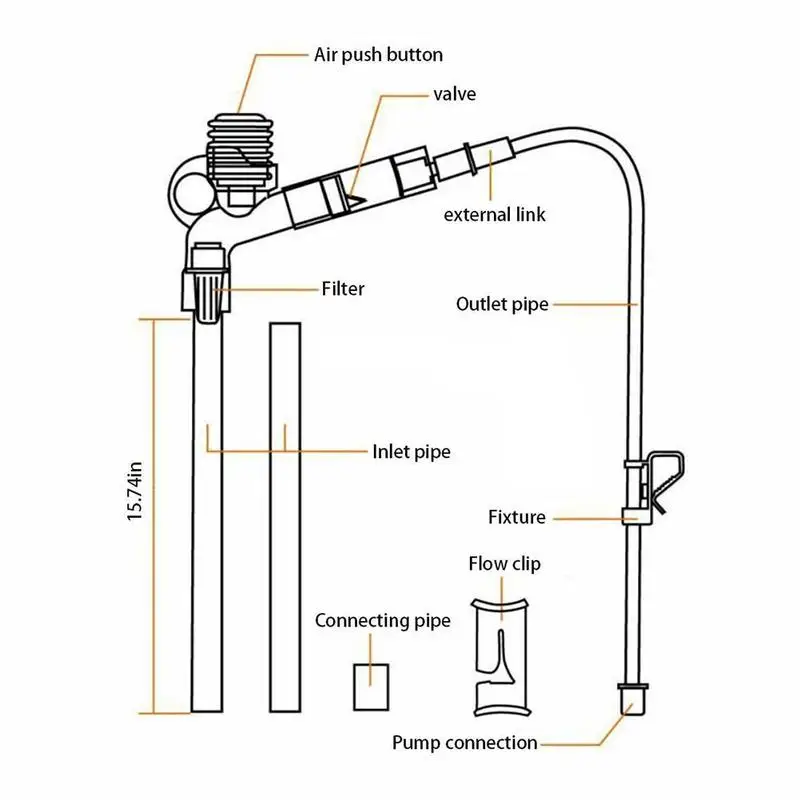 Air push button
valve
external link
Filter
Outlet pipe
15.74in
Inlet pipe
Fixture
Flow clip
Connecting pipe
Pump connection