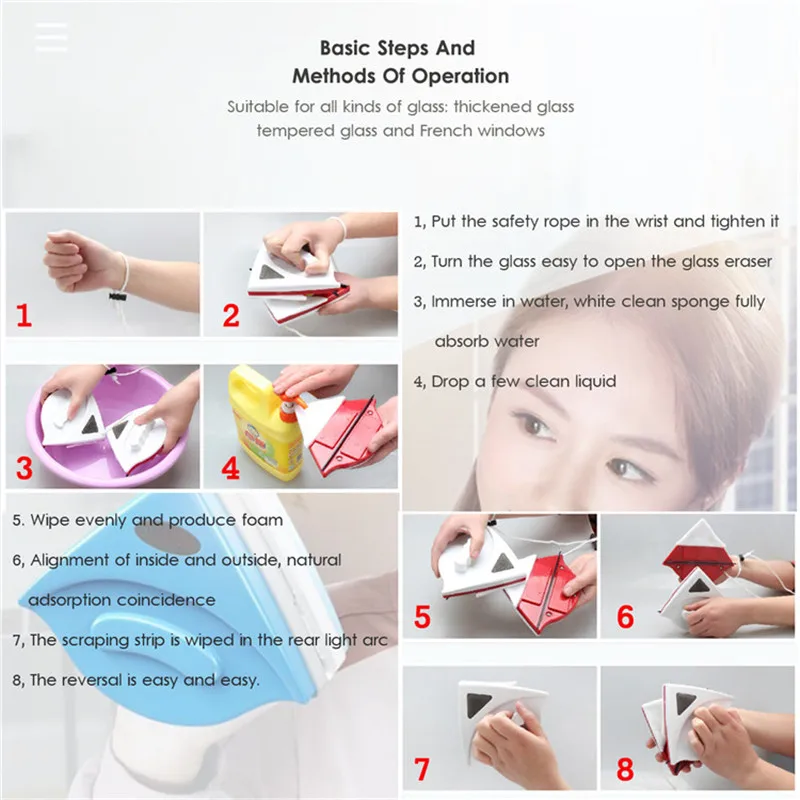 Basic Steps And
Methods Of Operation

Suitable for all kinds of glass: thickened glass tempered glass and French windows

1

2

3

4

1, Put the safety rope in the wrist and tighten it

2, Turn the glass easy to open the glass eraser

3, Immerse in water, white clean sponge fully absorb water

4, Drop a few clean liquid

5. Wipe evenly and produce foam

6, Alignment of inside and outside, natural adsorption coincidence

7, The scraping strip is wiped in the rear light arc

8, The reversal is easy and easy.

5

6

7

8