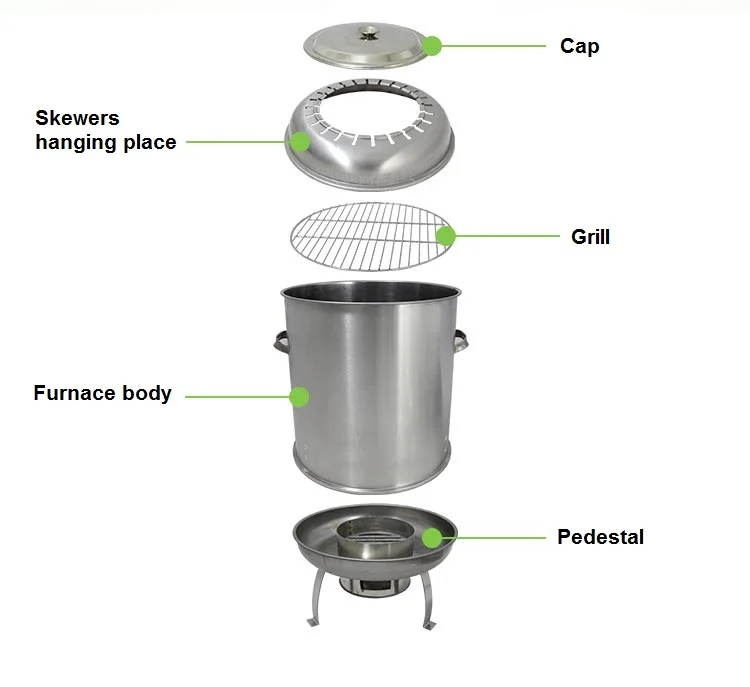 Cap

Skewers hanging place

Grill

Furnace body

Pedestal