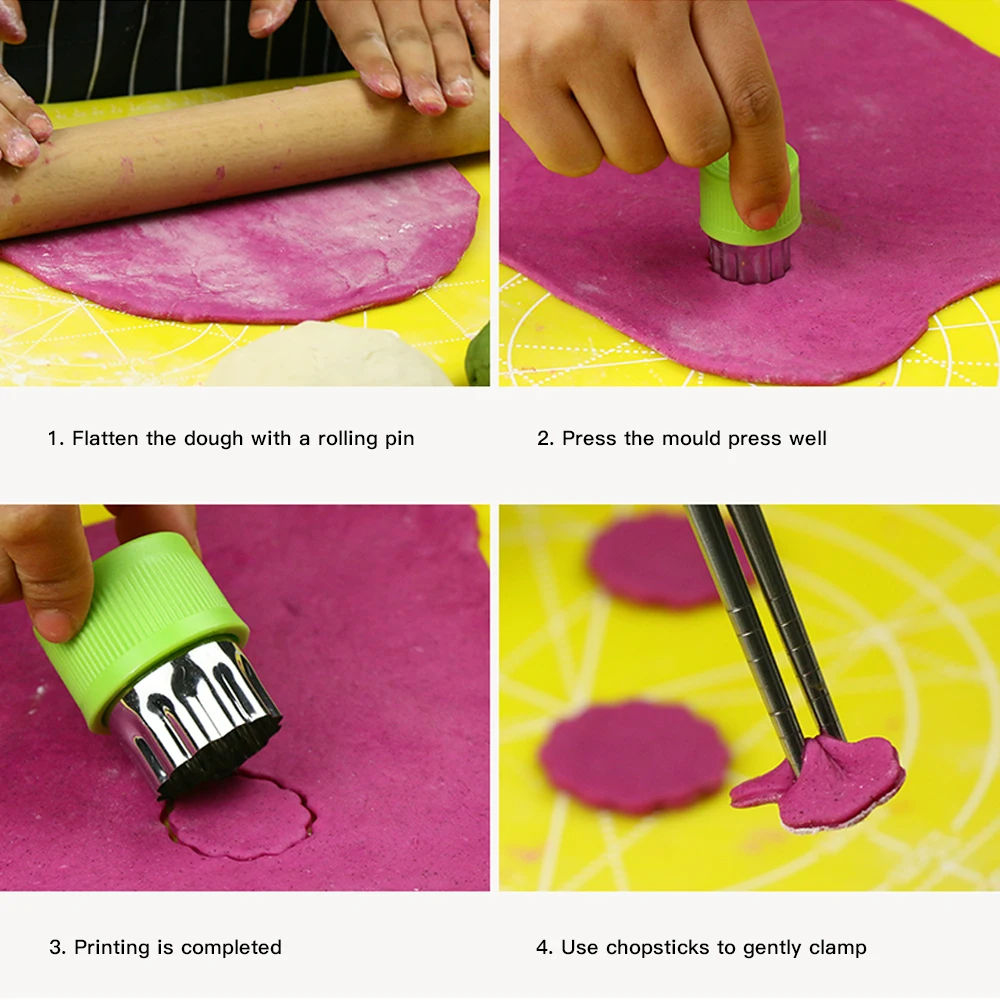 1. Flatten the dough with a rolling pin

2. Press the mould press well

3. Printing is completed

4. Use chopsticks to gently clamp