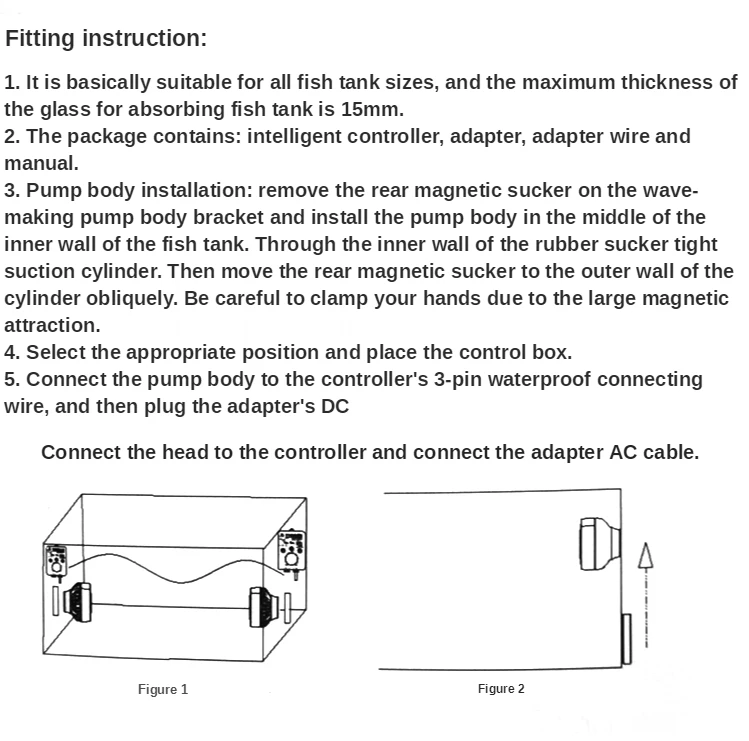 Fitting instruction:

1. It is basically suitable for all fish tank sizes, and the maximum thickness of the glass for absorbing fish tank is 15mm.
2. The package contains: intelligent controller, adapter, adapter wire and manual.
3. Pump body installation: remove the rear magnetic sucker on the wave-making pump body bracket and install the pump body in the middle of the inner wall of the fish tank. Through the inner wall of the rubber sucker tight suction cylinder. Then move the rear magnetic sucker to the outer wall of the cylinder obliquely. Be careful to clamp your hands due to the large magnetic attraction.
4. Select the appropriate position and place the control box.
5. Connect the pump body to the controller's 3-pin waterproof connecting wire, and then plug the adapter's DC

Connect the head to the controller and connect the adapter AC cable.

Figure 1

Figure 2