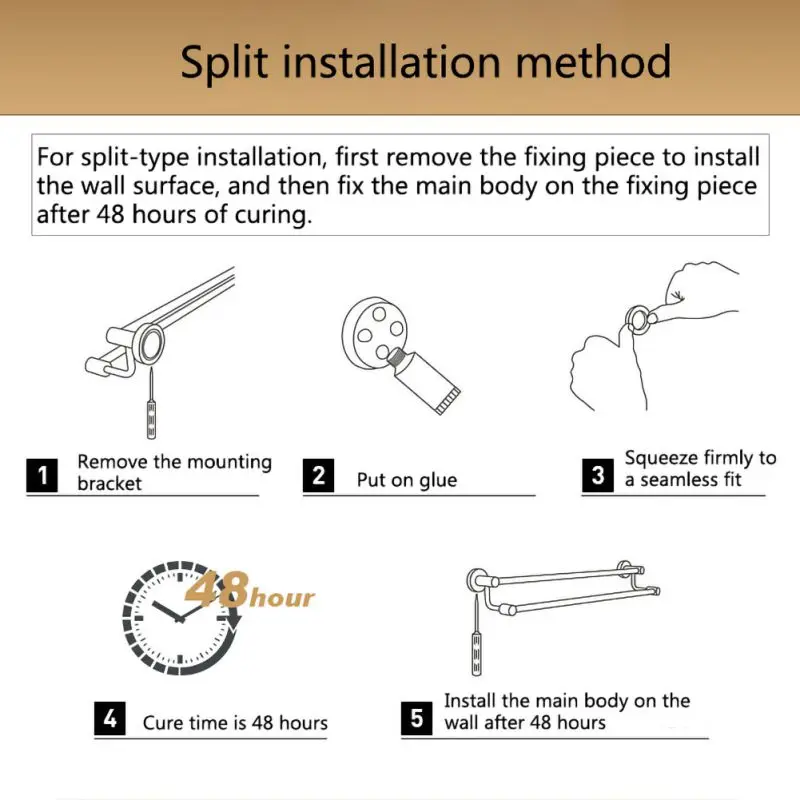 Split installation method

For split-type installation, first remove the fixing piece to install the wall surface, and then fix the main body on the fixing piece after 48 hours of curing.

1 Remove the mounting bracket

2 Put on glue

3 Squeeze firmly to a seamless fit

48hour

4 Cure time is 48 hours

5 Install the main body on the wall after 48 hours