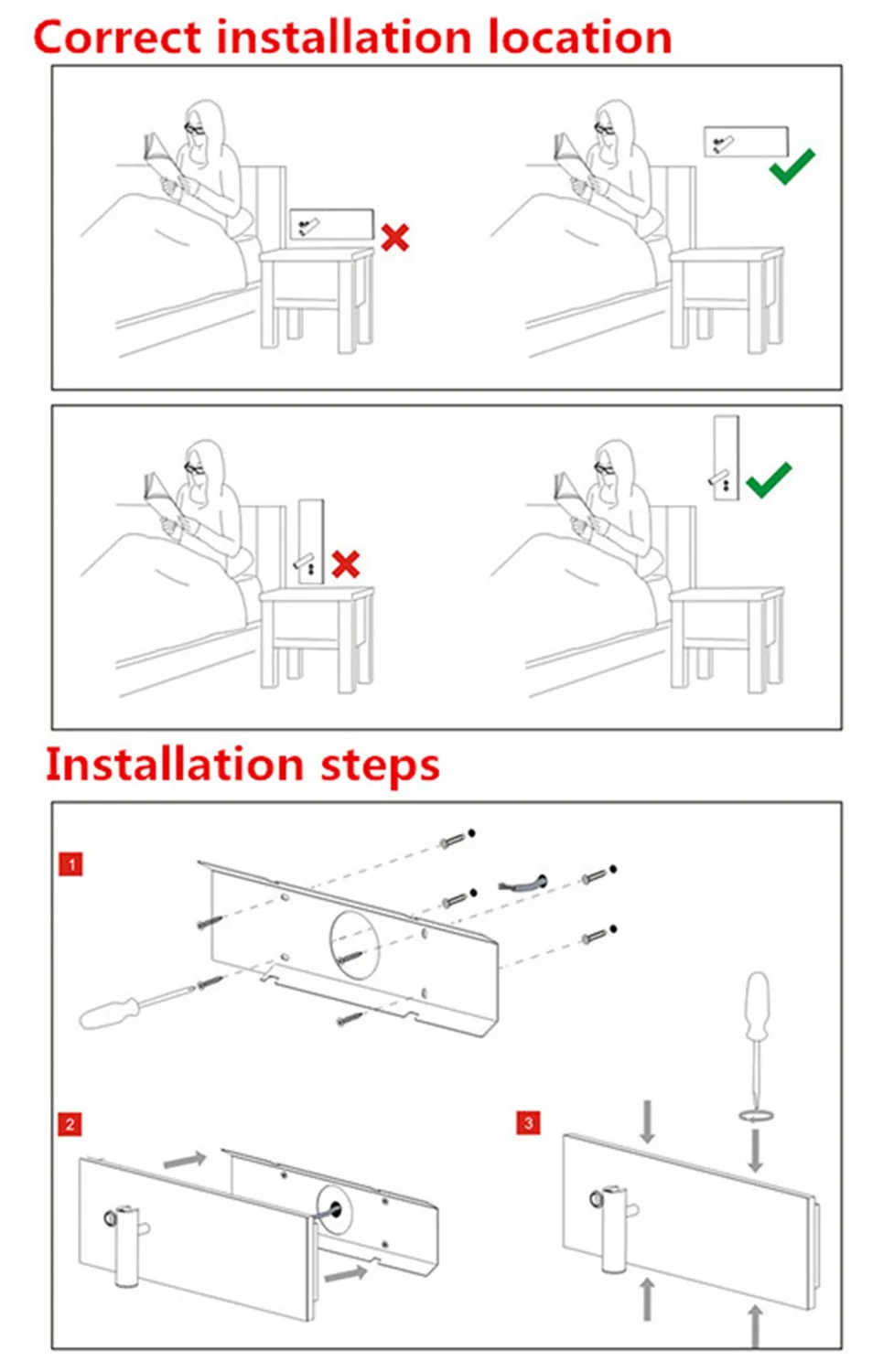 Correct installation location

Installation steps

1

2

3