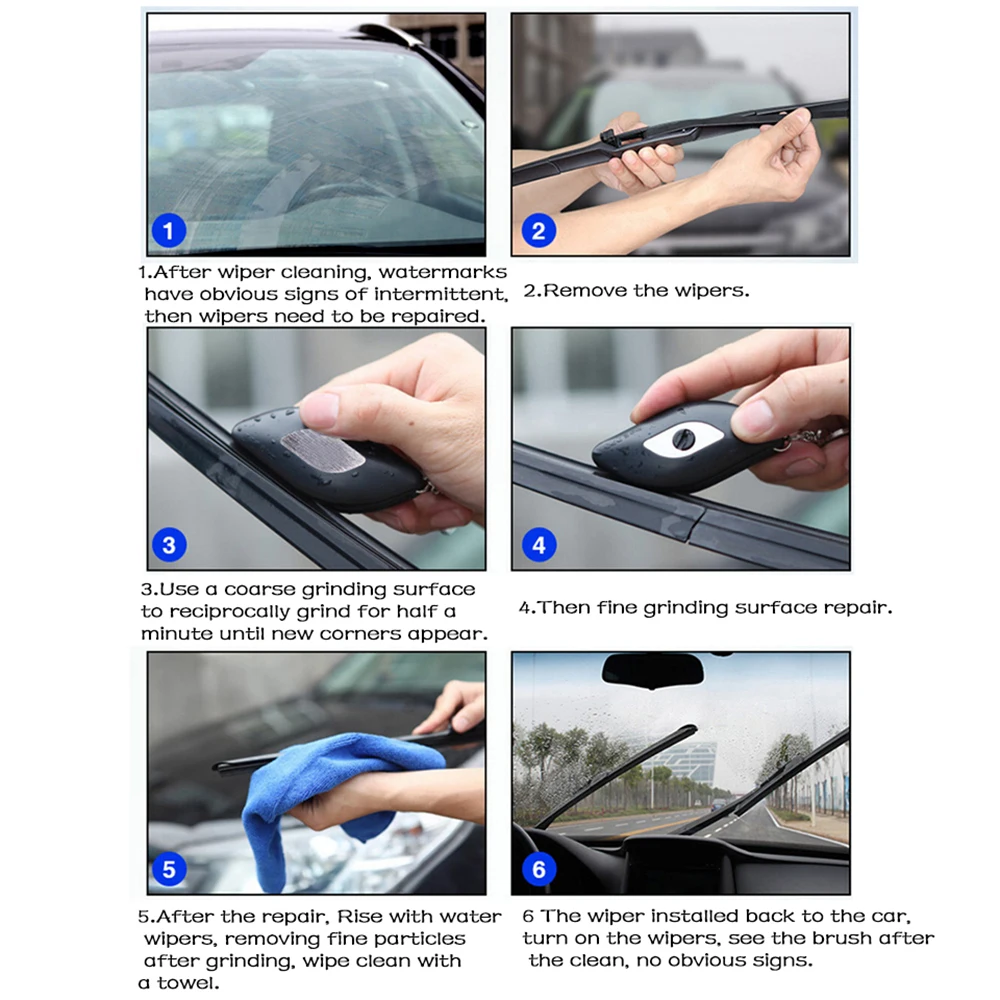 1

2

1.After wiper cleaning, watermarks have obvious signs of intermittent, then wipers need to be repaired.

2.Remove the wipers.

3

4

3.Use a coarse grinding surface to reciprocally grind for half a minute until new corners appear.

4.Then fine grinding surface repair.

5

6

5.After the repair, Rise with water wipers, removing fine particles after grinding, wipe clean with a towel.

6 The wiper installed back to the car, turn on the wipers, see the brush after the clean, no obvious signs.